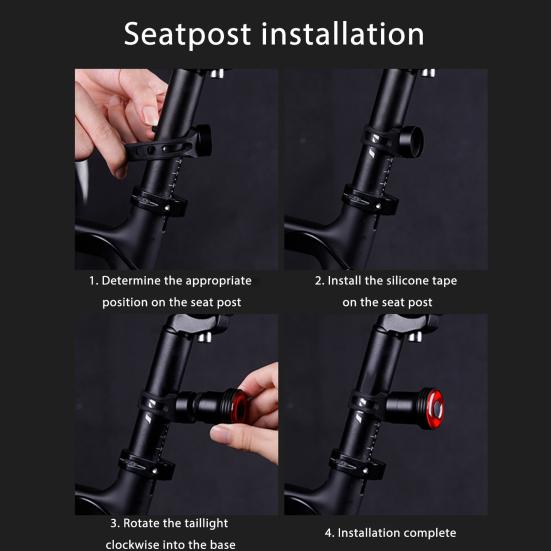 Seatpost installation

1. Determine the appropriate position on the seat post

2. Install the silicone tape on the seat post

3. Rotate the taillight clockwise into the base

4. Installation complete