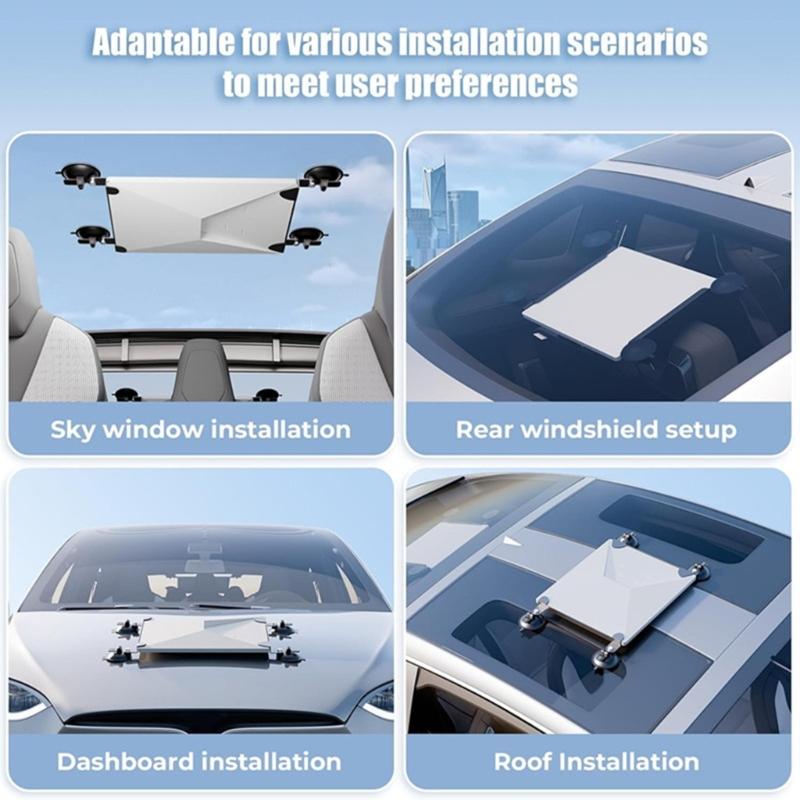 Adaptable for various installation scenarios to meet user preferences

Sky window installation

Rear windshield setup

Dashboard installation

Roof Installation