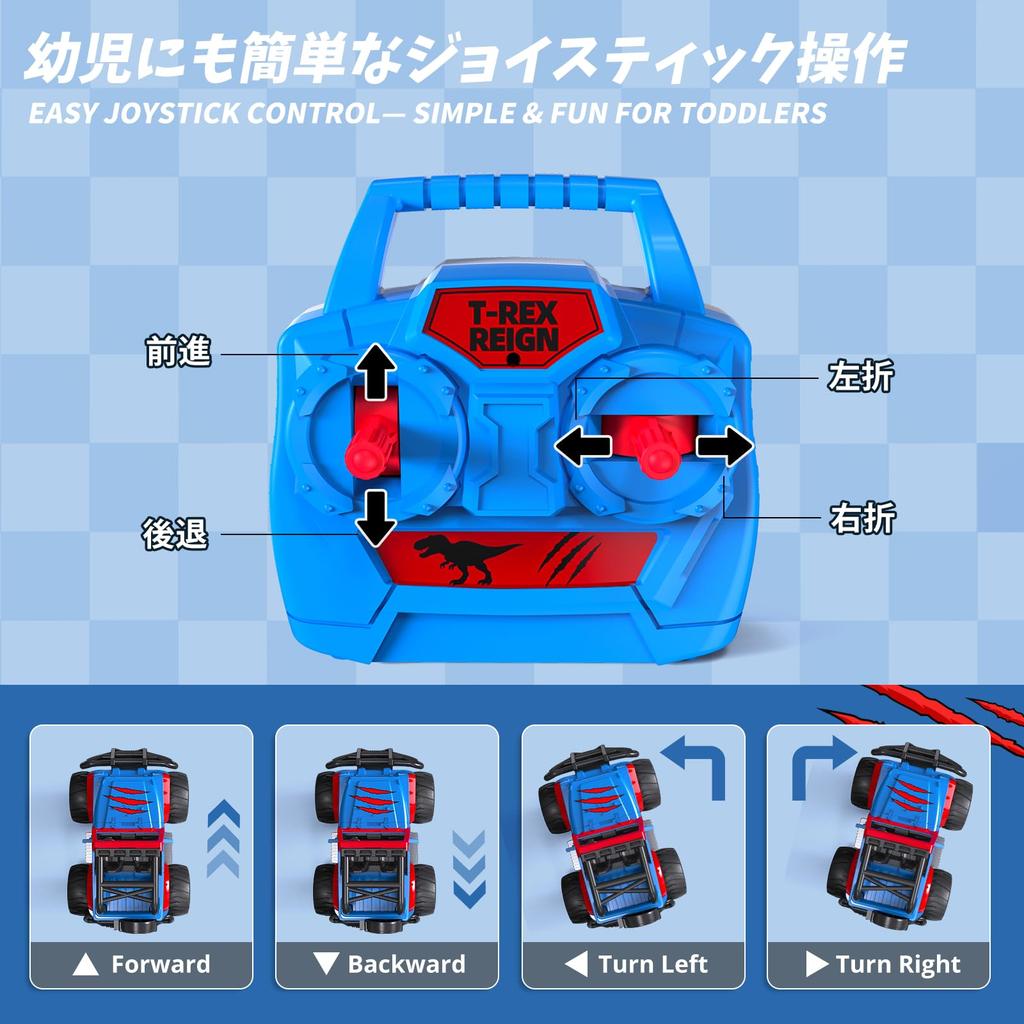 幼児にも簡単なジョイスティック操作
EASY JOYSTICK CONTROL— SIMPLE & FUN FOR TODDLERS

T-REX REIGN

前進
後退
左折
右折

▲ Forward
▼ Backward
◀ Turn Left
▶ Turn Right