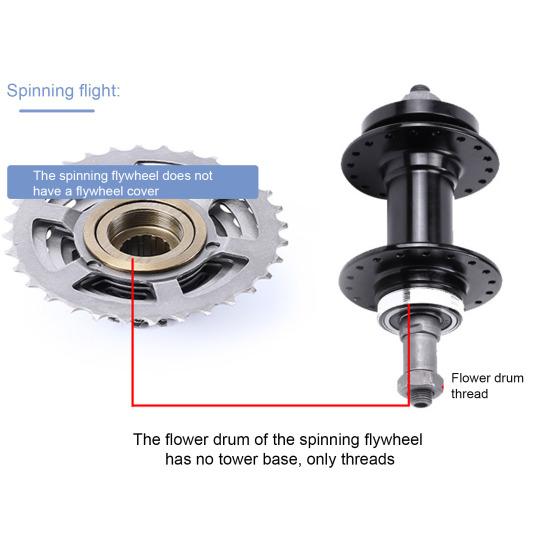 Spinning flight:

The spinning flywheel does not have a flywheel cover

Flower drum thread

The flower drum of the spinning flywheel has no tower base, only threads