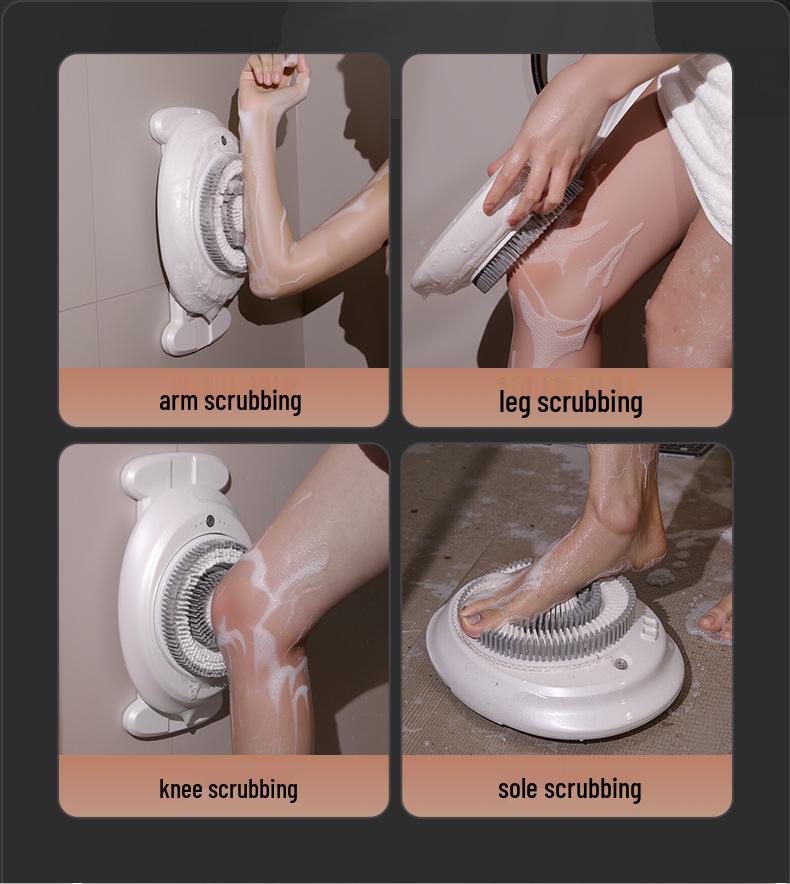 arm scrubbing

leg scrubbing

knee scrubbing

sole scrubbing