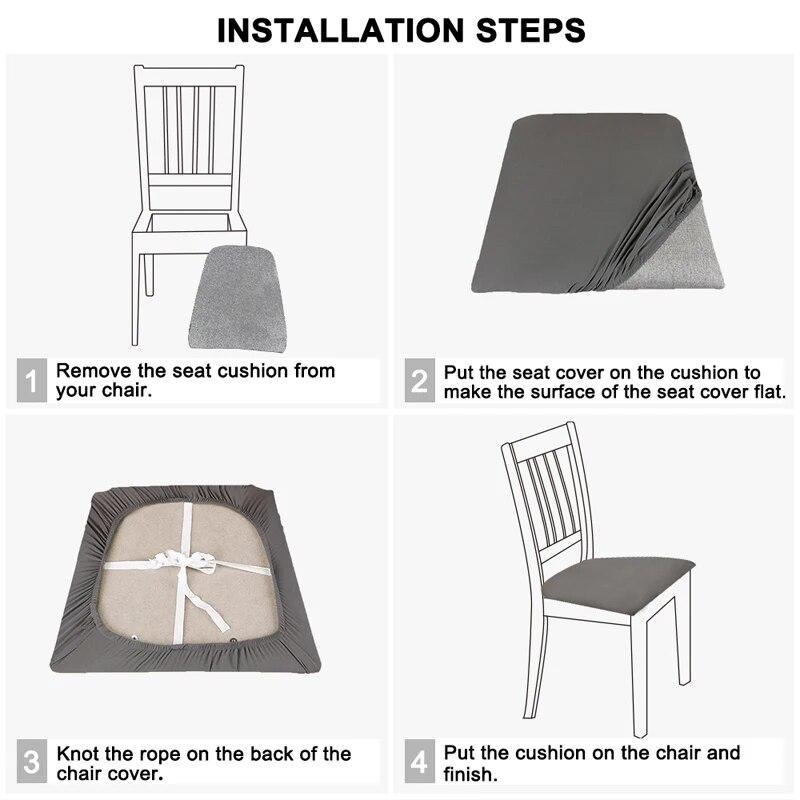 INSTALLATION STEPS

1 Remove the seat cushion from your chair.

2 Put the seat cover on the cushion to make the surface of the seat cover flat.

3 Knot the rope on the back of the chair cover.

4 Put the cushion on the chair and finish.