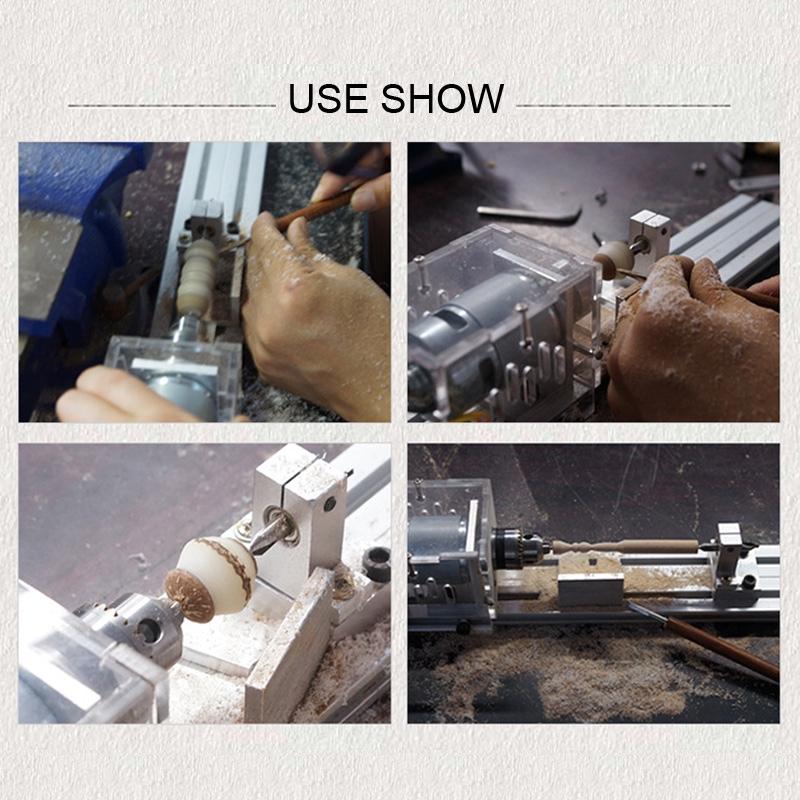 USE SHOW