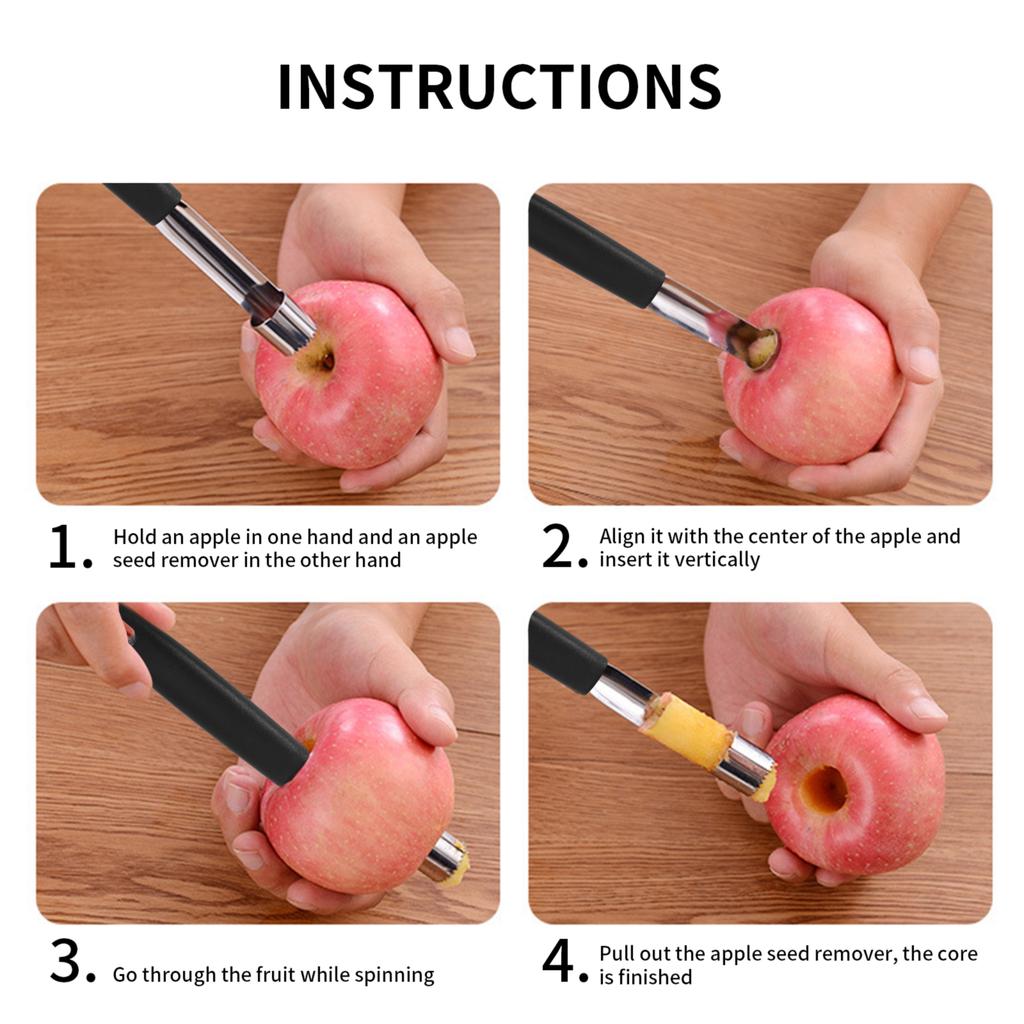 INSTRUCTIONS

1. Hold an apple in one hand and an apple seed remover in the other hand

2. Align it with the center of the apple and insert it vertically

3. Go through the fruit while spinning

4. Pull out the apple seed remover, the core is finished