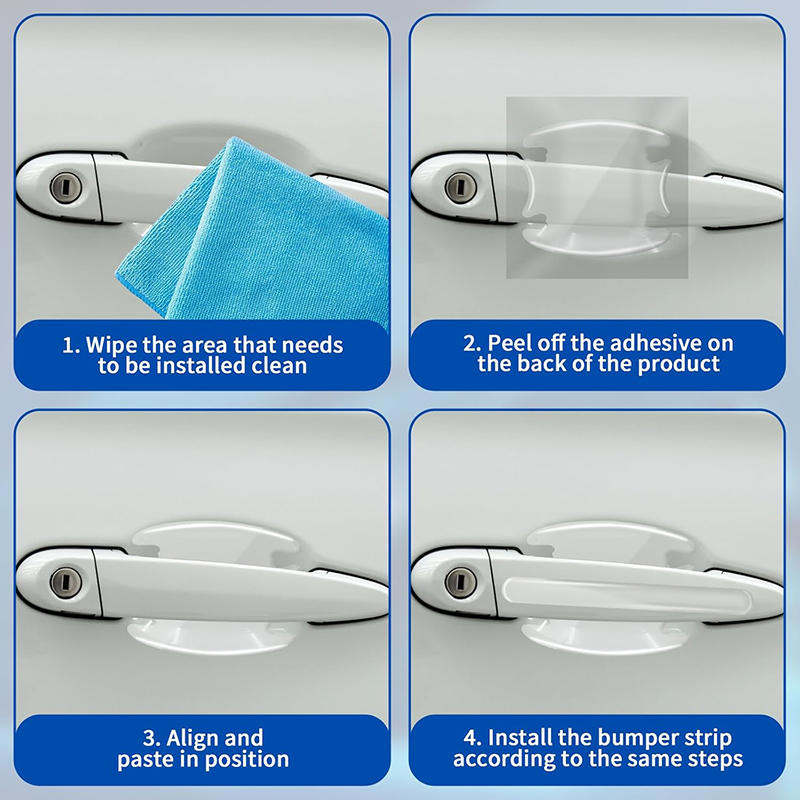 1. Wipe the area that needs to be installed clean

2. Peel off the adhesive on the back of the product

3. Align and paste in position

4. Install the bumper strip according to the same steps