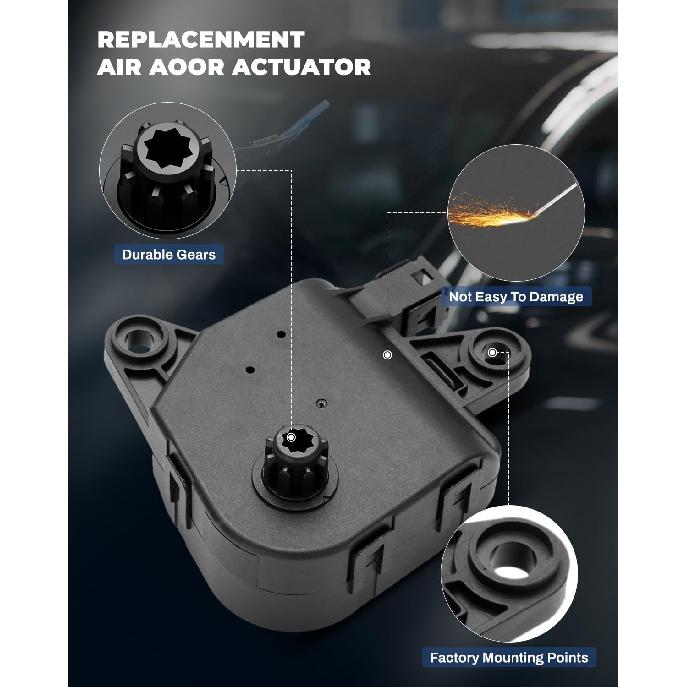 REPLACENMENT
AIR AOOR ACTUATOR

Durable Gears

Not Easy To Damage

Factory Mounting Points