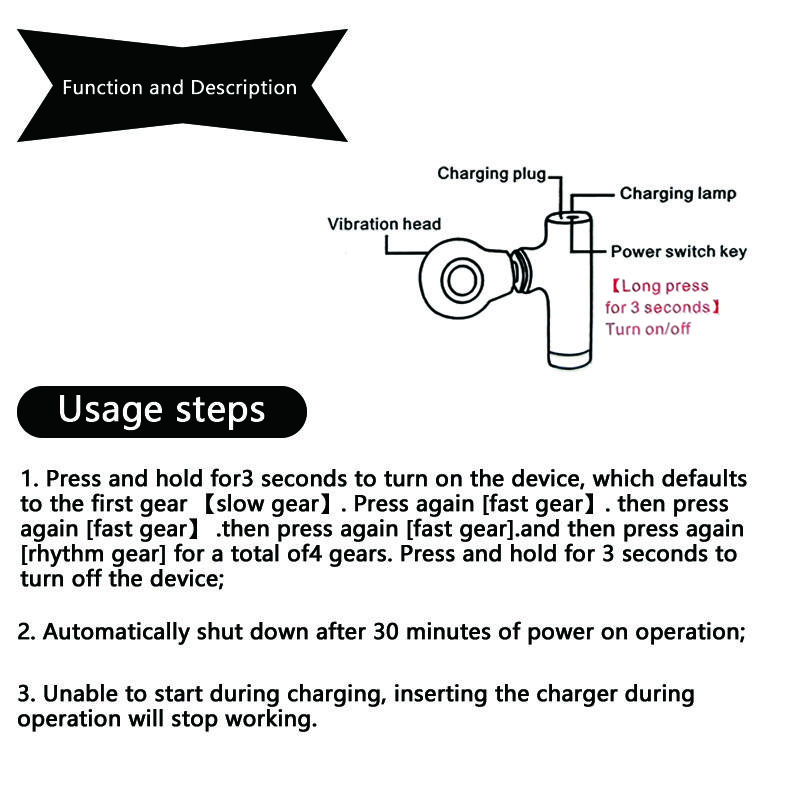 Function and Description

Charging plug

Charging lamp

Vibration head

Power switch key

【Long press for 3 seconds】 Turn on/off

Usage steps

1. Press and hold for3 seconds to turn on the device, which defaults to the first gear 【slow gear】. Press again [fast gear】. then press again [fast gear】 .then press again [fast gear].and then press again [rhythm gear] for a total of4 gears. Press and hold for 3 seconds to turn off the device;

2. Automatically shut down after 30 minutes of power on operation;

3. Unable to start during charging, inserting the charger during operation will stop working.