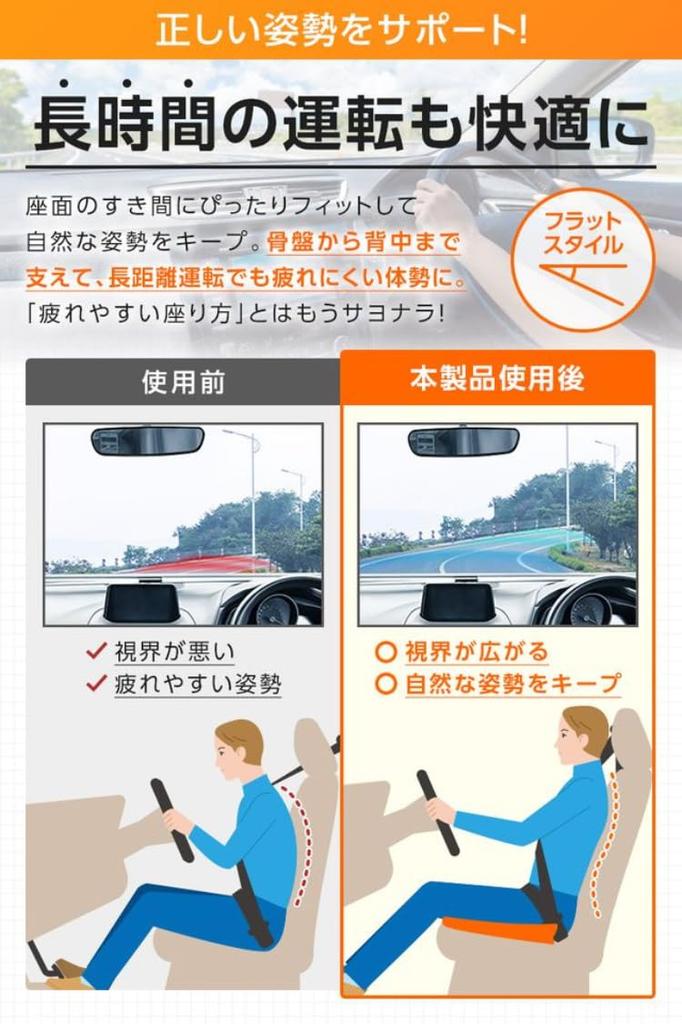 正しい姿勢をサポート!

長時間の運転も快適に

座面のすき間にぴったりフィットして自然な姿勢をキープ。骨盤から背中まで支えて、長距離運転でも疲れにくい体勢に。「疲れやすい座り方」とはもうサヨナラ!

フラットスタイル

使用前

✓ 視界が悪い
✓ 疲れやすい姿勢

本製品使用後

○ 視界が広がる
○ 自然な姿勢をキープ