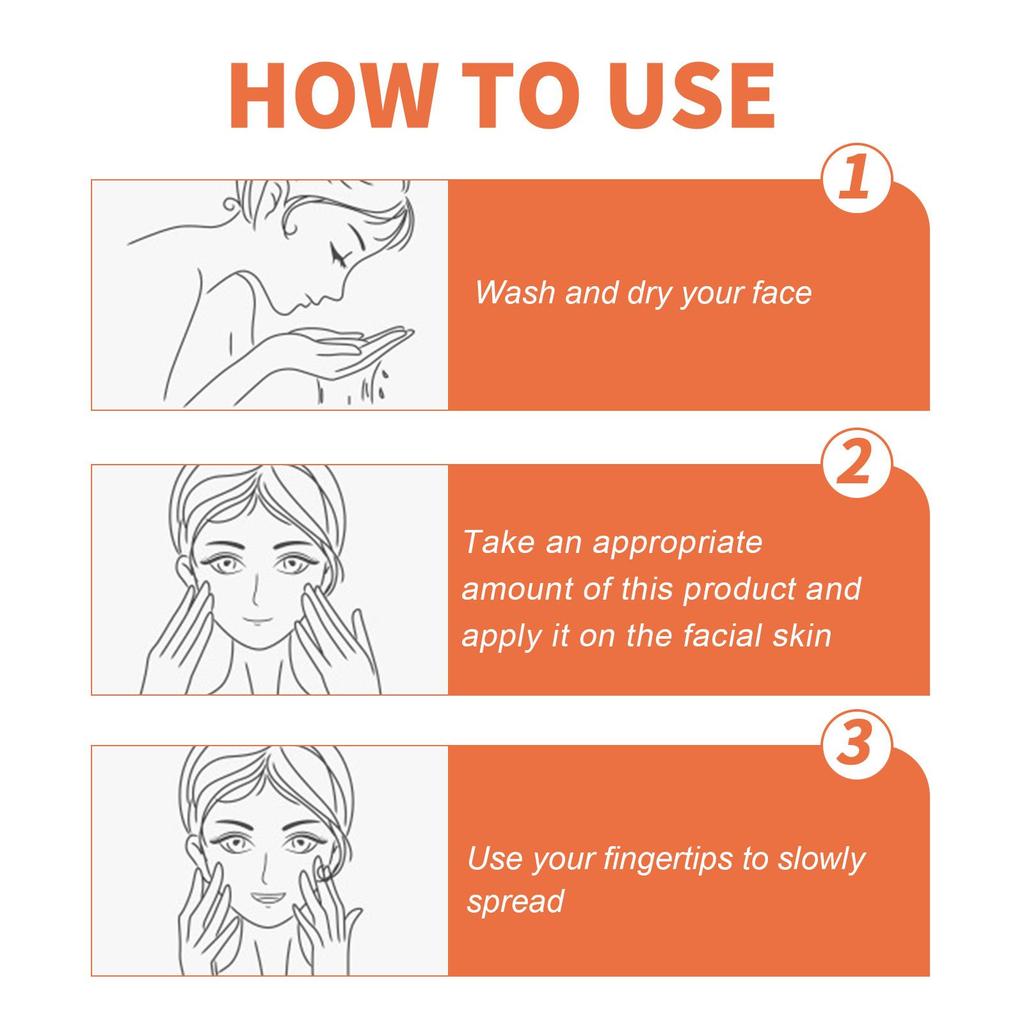 HOW TO USE

1

Wash and dry your face

2

Take an appropriate amount of this product and apply it on the facial skin

3

Use your fingertips to slowly spread