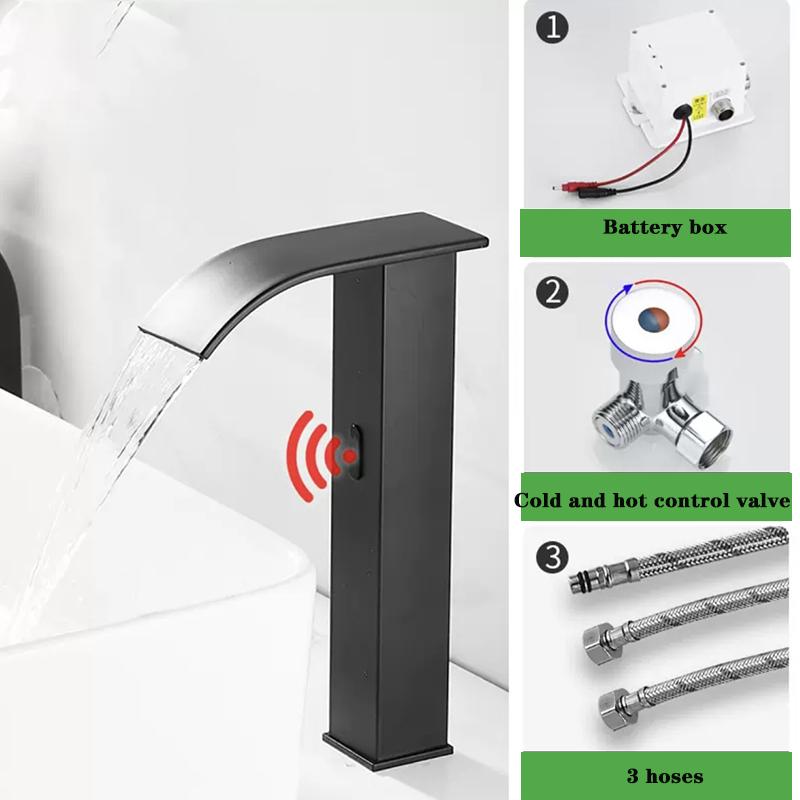 1
Battery box

2
Cold and hot control valve

3
3 hoses