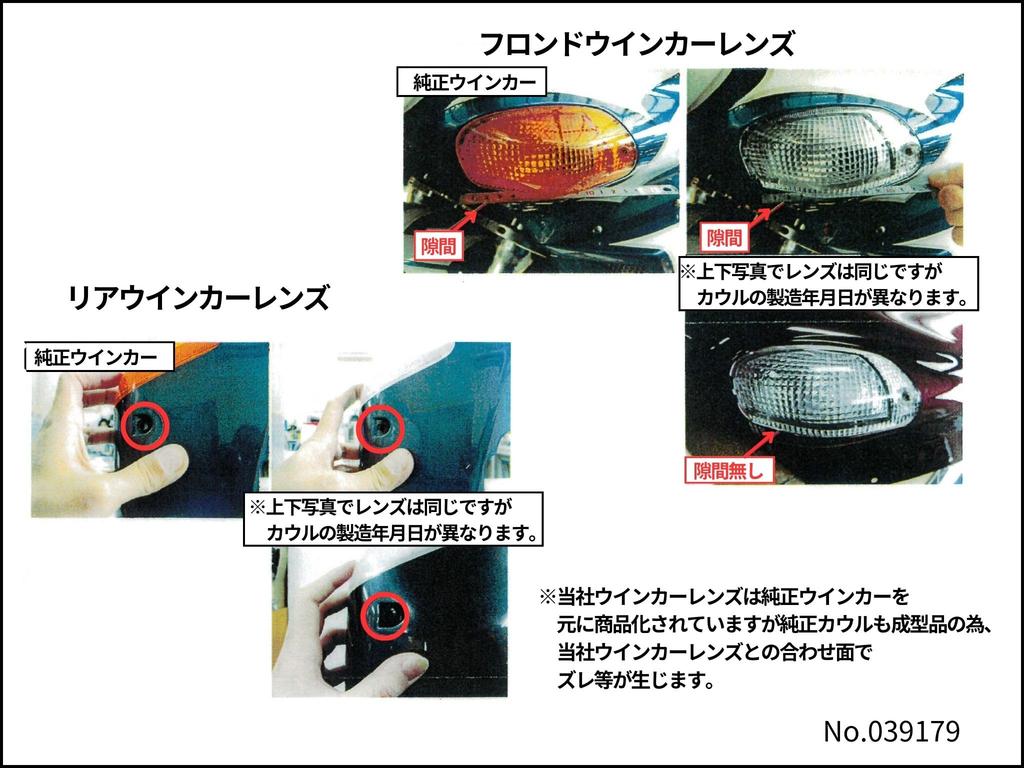 フロンドウインカーレンズ

純正ウインカー

隙間

隙間

※上下写真でレンズは同じですが
カウルの製造年月日が異なります。

隙間無し

リアウインカーレンズ

純正ウインカー

※上下写真でレンズは同じですが
カウルの製造年月日が異なります。

※当社ウインカーレンズは純正ウインカーを
元に商品化されていますが純正カウルも成型品の為、
当社ウインカーレンズとの合わせ面で
ズレ等が生じます。

No.039179