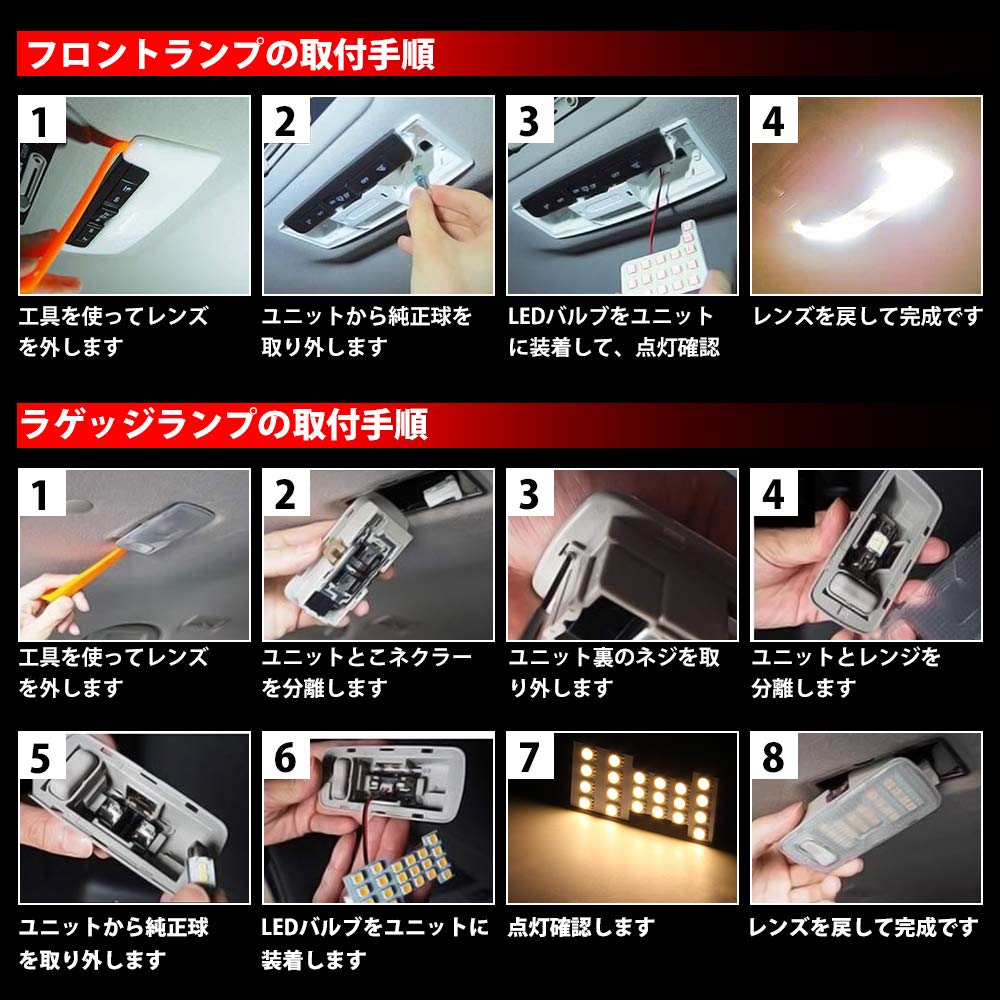 フロントランプの取付手順

1
工具を使ってレンズを外します

2
ユニットから純正球を取り外します

3
LEDバルブをユニットに装着して、点灯確認

4
レンズを戻して完成です

ラゲッジランプの取付手順

1
工具を使ってレンズを外します

2
ユニットとこネクラーを分離します

3
ユニット裏のネジを取り外します

4
ユニットとレンジを分離します

5
ユニットから純正球を取り外します

6
LEDバルブをユニットに装着します

7
点灯確認します

8
レンズを戻して完成です