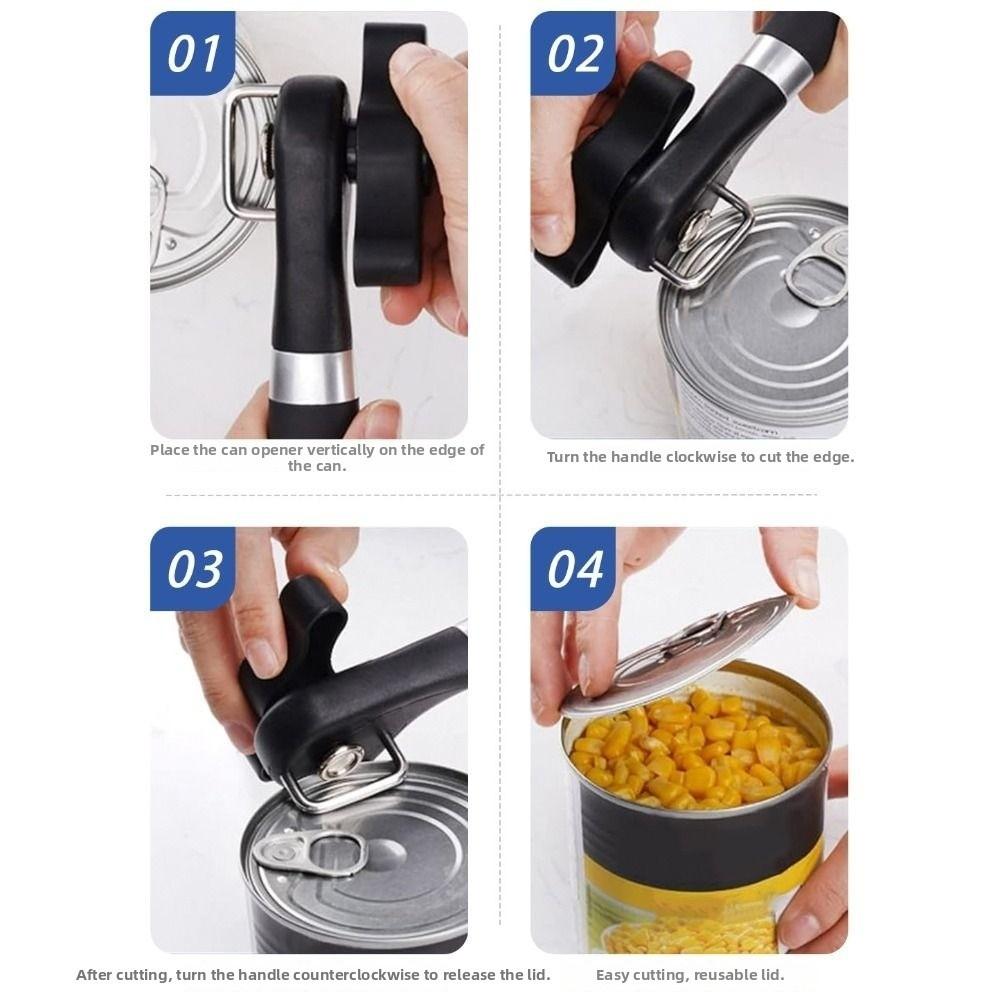 01

Place the can opener vertically on the edge of the can.

02

Turn the handle clockwise to cut the edge.

03

After cutting, turn the handle counterclockwise to release the lid.

04

Easy cutting, reusable lid.