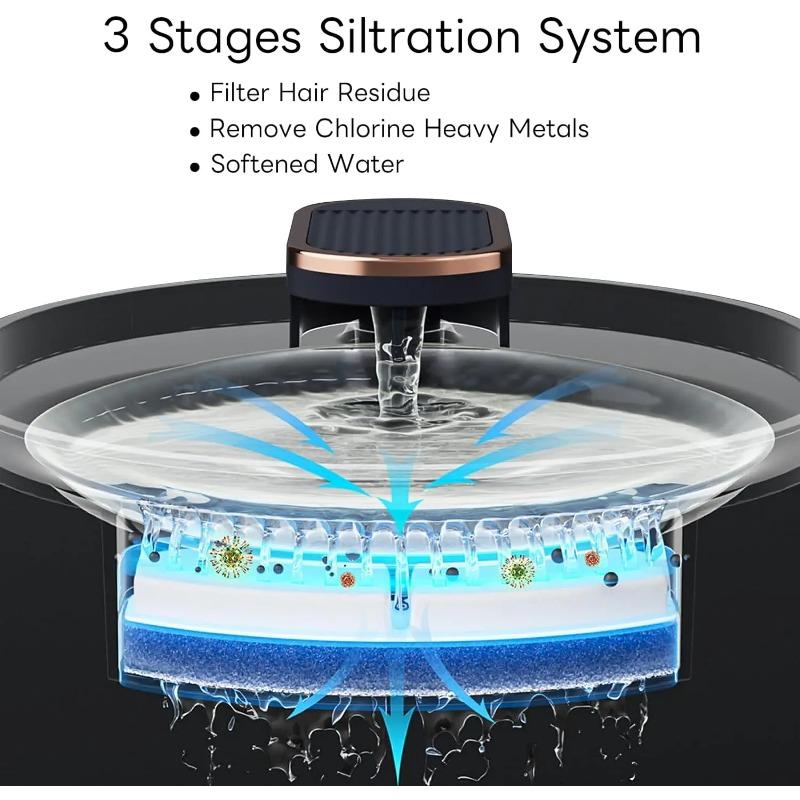 3 Stages Siltration System

• Filter Hair Residue
• Remove Chlorine Heavy Metals
• Softened Water