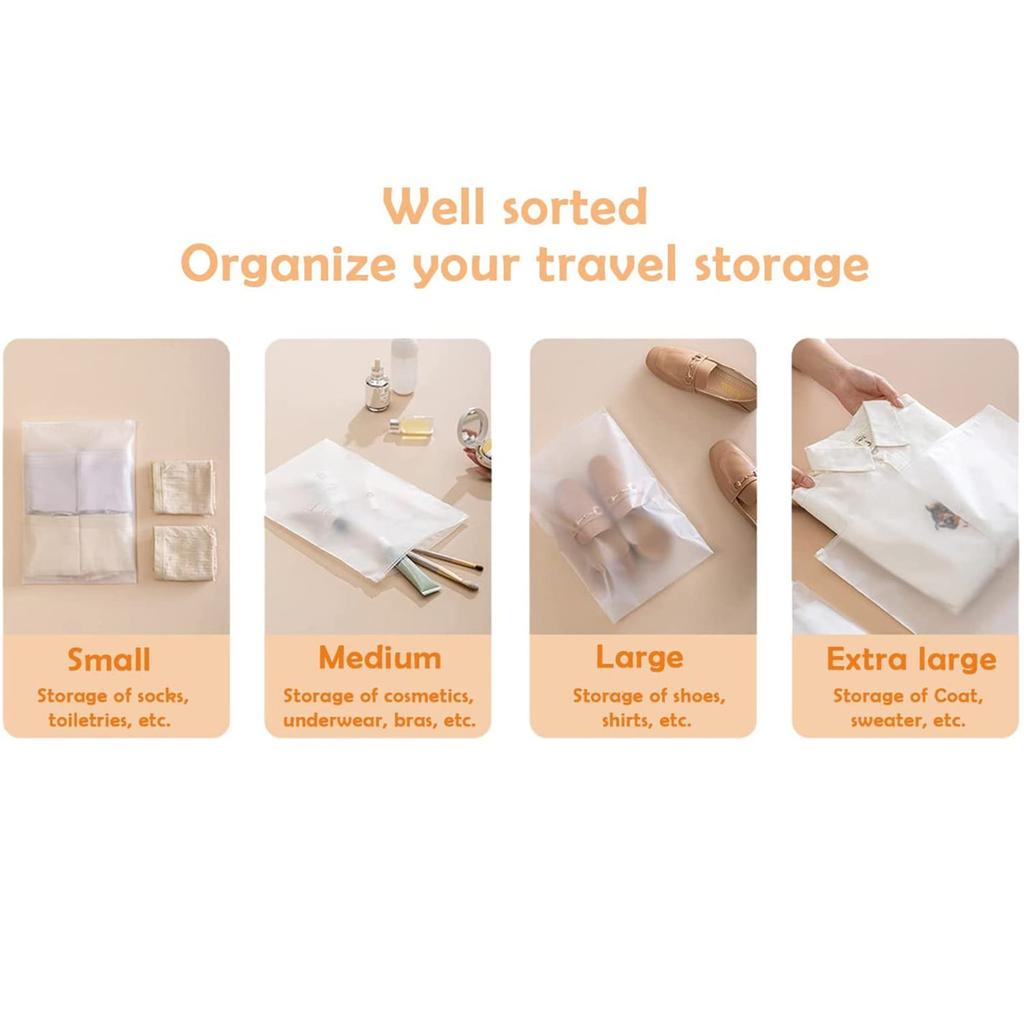 Well sorted
Organize your travel storage

Small
Storage of socks, toiletries, etc.

Medium
Storage of cosmetics, underwear, bras, etc.

Large
Storage of shoes, shirts, etc.

Extra large
Storage of Coat, sweater, etc.