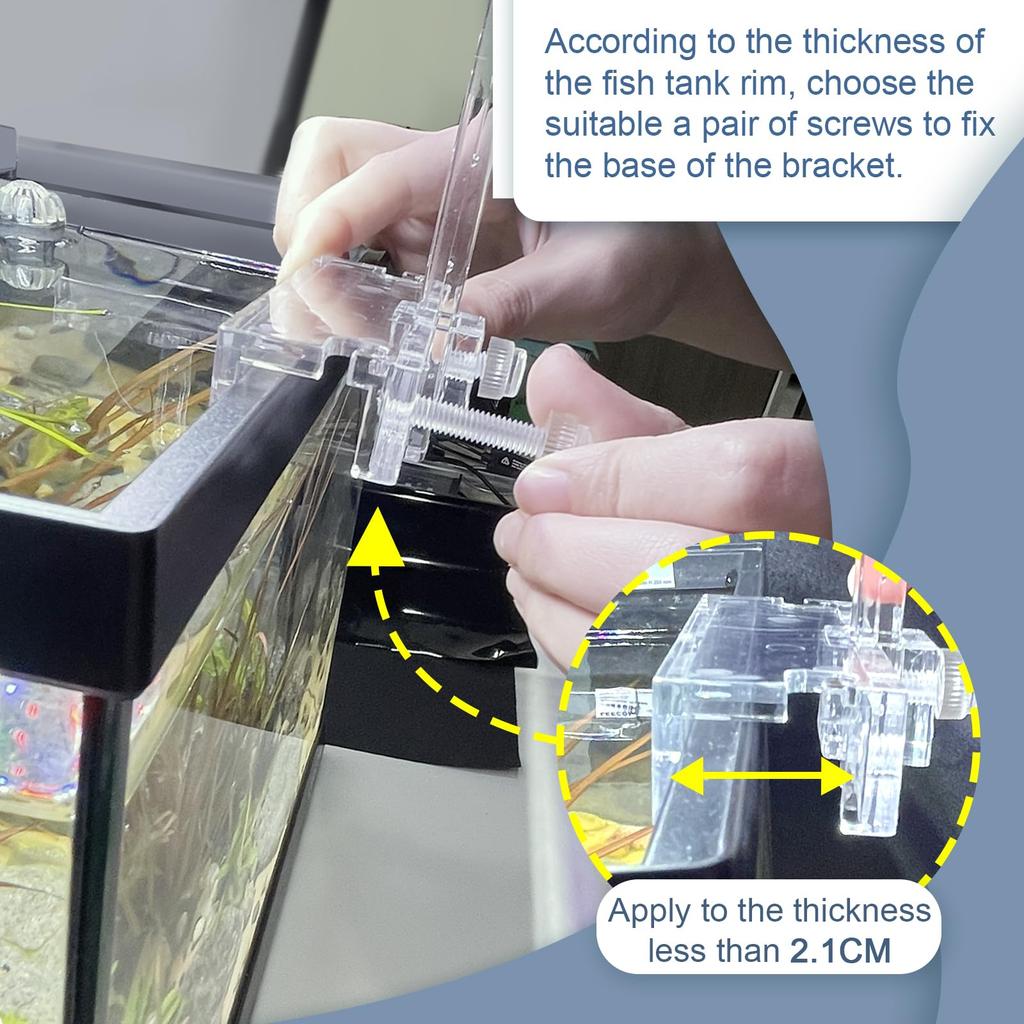 According to the thickness of the fish tank rim, choose the suitable a pair of screws to fix the base of the bracket.

Apply to the thickness less than 2.1CM