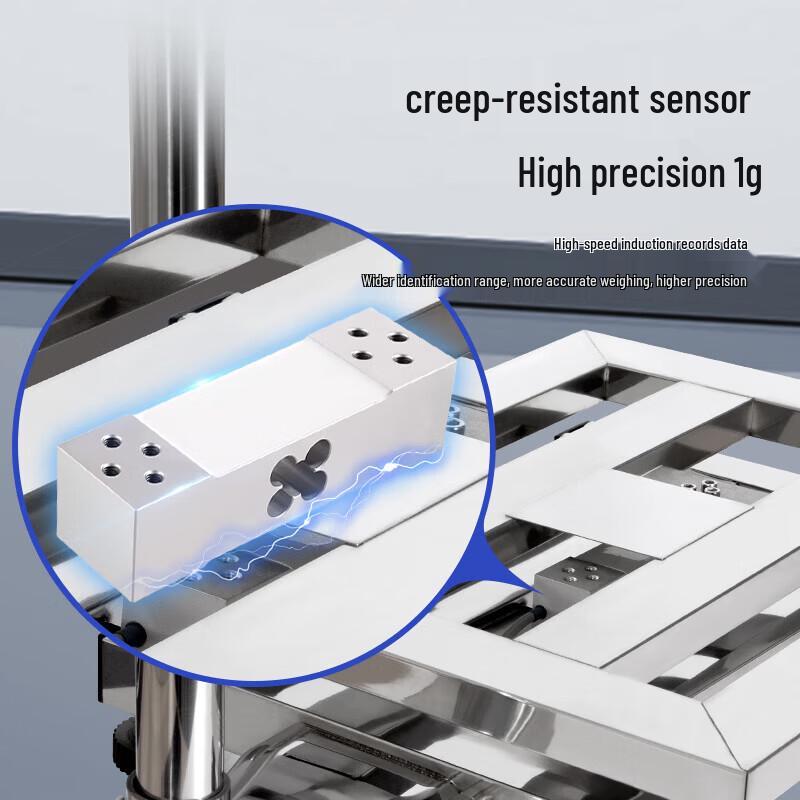 creep-resistant sensor

High precision 1g

High-speed induction records data

Wider identification range, more accurate weighing, higher precision