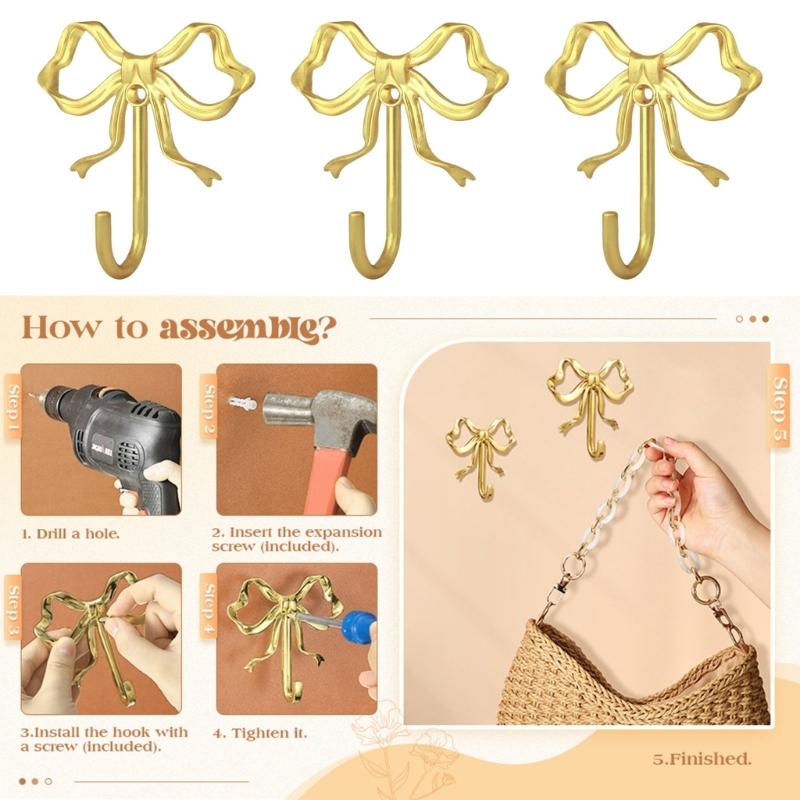 How to assemble?

Step 1

1. Drill a hole.

Step 2

2. Insert the expansion screw (included).

Step 3

3.Install the hook with a screw (included).

Step 4

4. Tighten it.

Step 5

5.Finished.