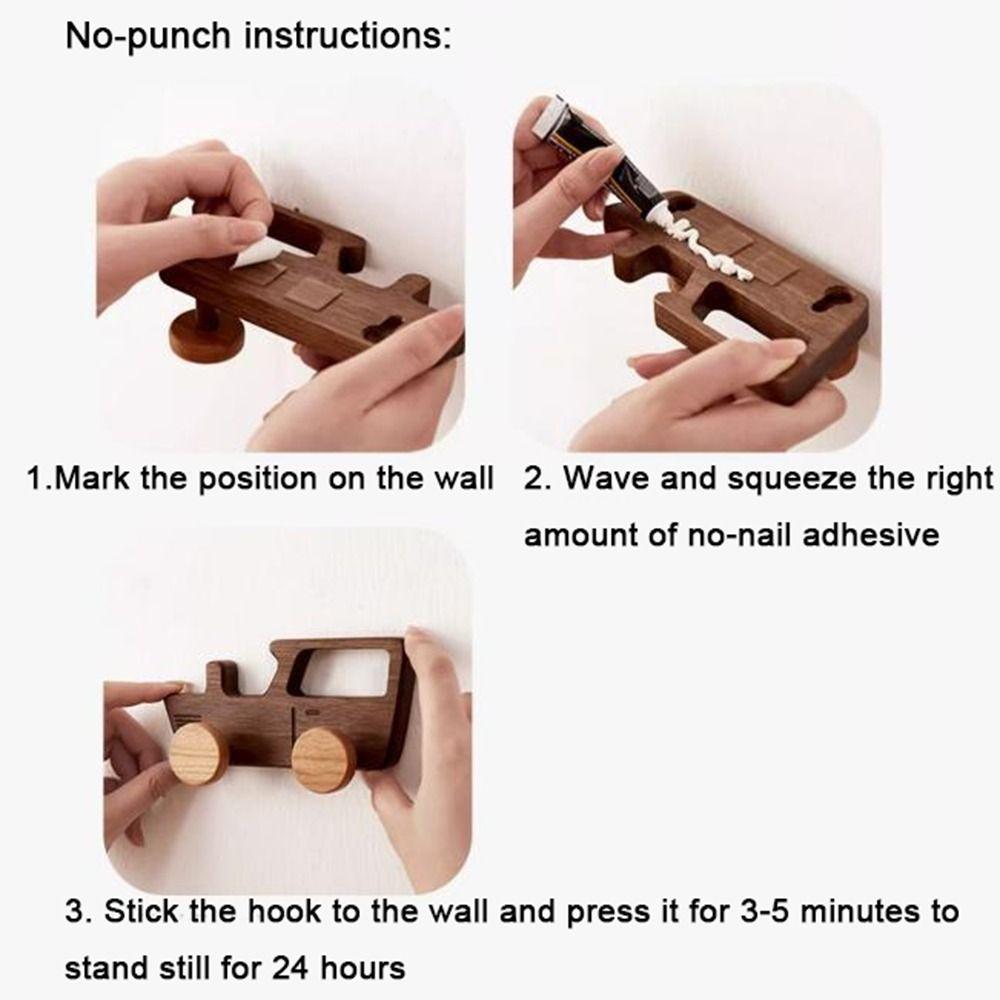 No-punch instructions:

1.Mark the position on the wall

2. Wave and squeeze the right amount of no-nail adhesive

3. Stick the hook to the wall and press it for 3-5 minutes to stand still for 24 hours