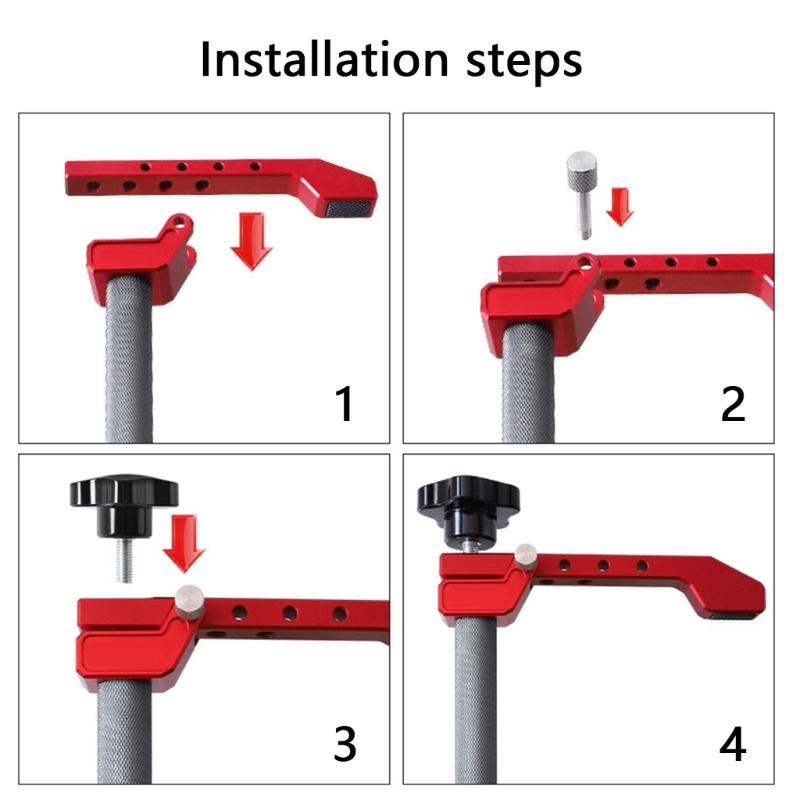 Installation steps

1

2

3

4