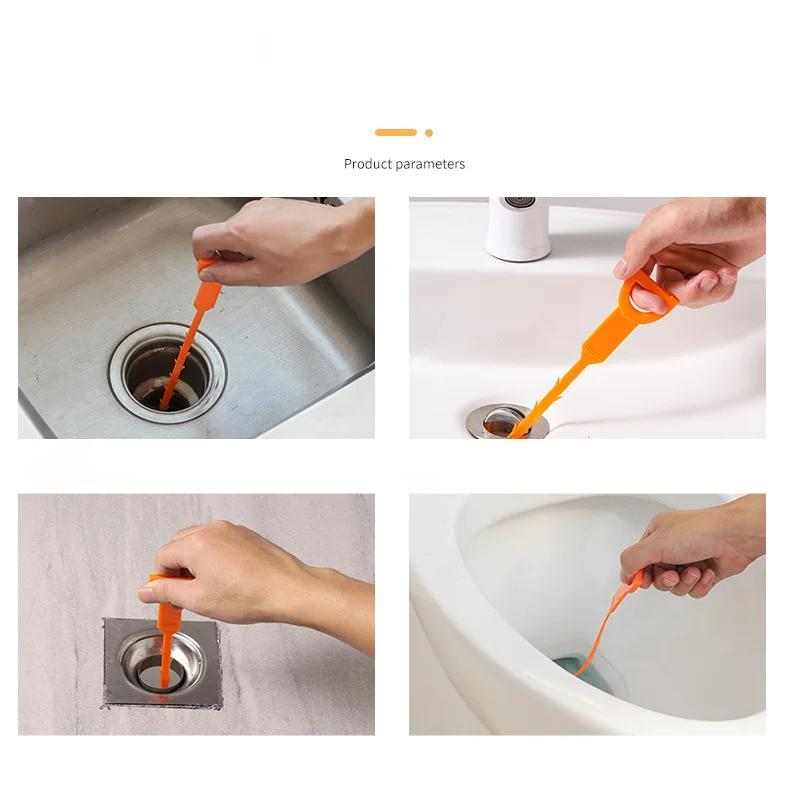 Product parameters