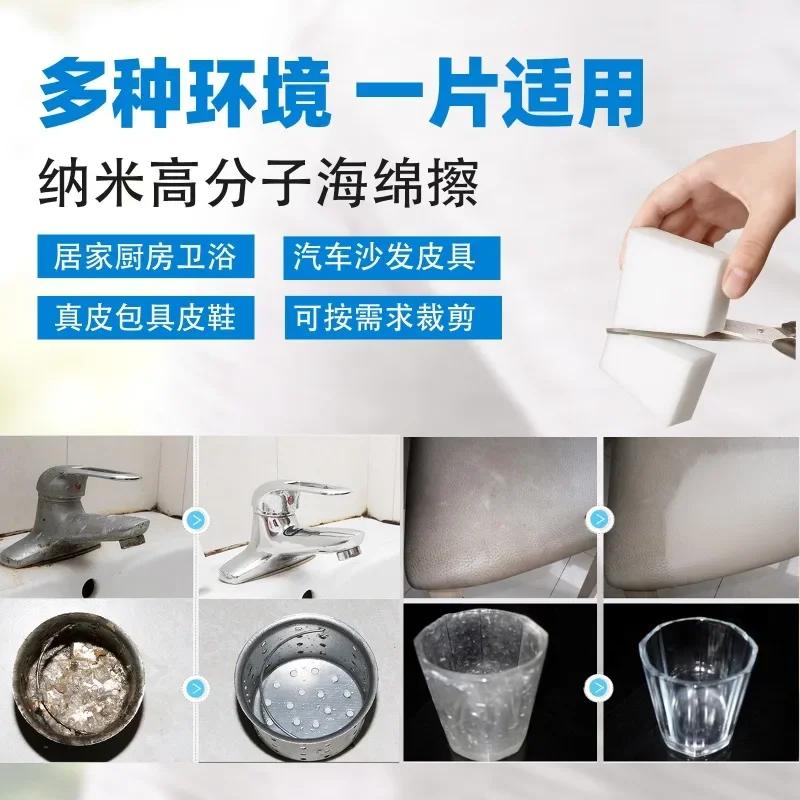 多种环境 一片适用

纳米高分子海绵擦

居家厨房卫浴

汽车沙发皮具

真皮包具皮鞋

可按需求裁剪