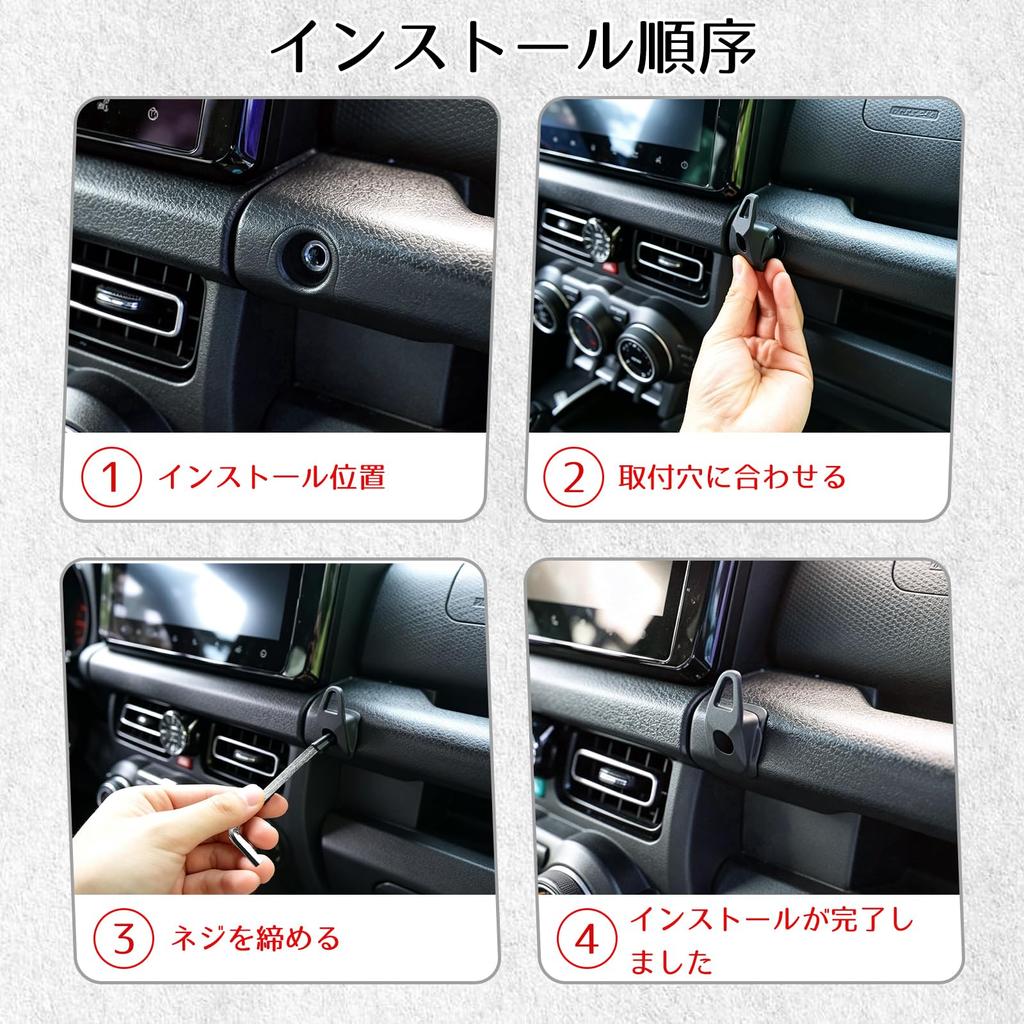 インストール順序

1 インストール位置

2 取付穴に合わせる

3 ネジを締める

4 インストールが完了しました