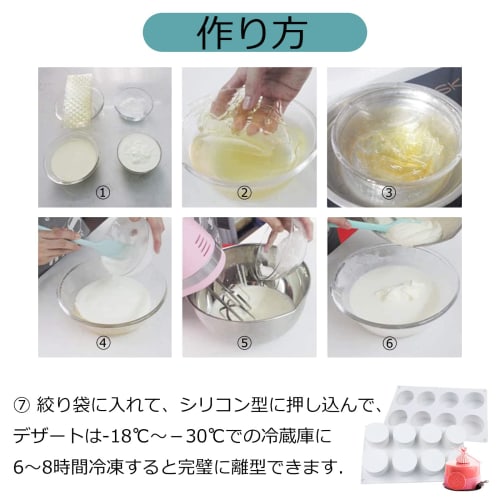 作り方

①

②

③

④

⑤

⑥

⑦ 絞り袋に入れて、シリコン型に押し込んで、デザートは-18℃～－30℃での冷蔵庫に6～8時間冷凍すると完璧に離型できます.