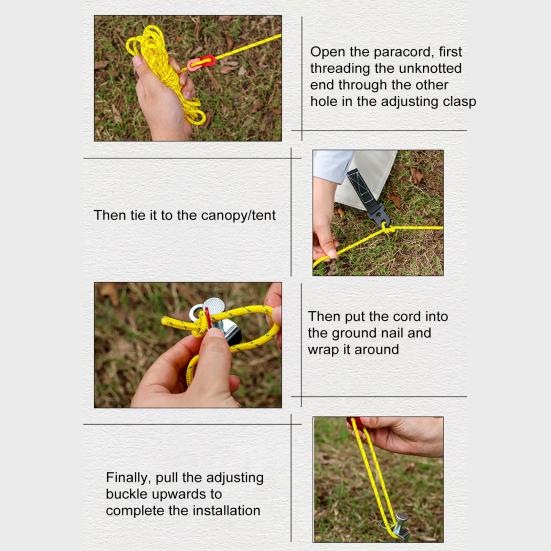 Open the paracord, first threading the unknotted end through the other hole in the adjusting clasp

Then tie it to the canopy/tent

Then put the cord into the ground nail and wrap it around

Finally, pull the adjusting buckle upwards to complete the installation