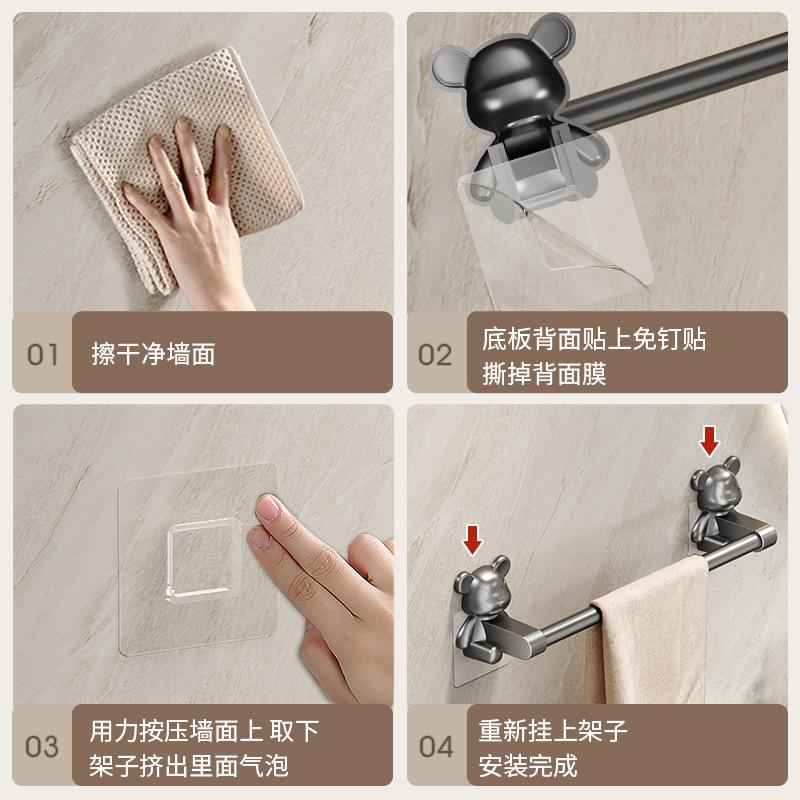 01 擦干净墙面

02 底板背面贴上免钉贴
撕掉背面膜

03 用力按压墙面上 取下
架子挤出里面气泡

04 重新挂上架子
安装完成