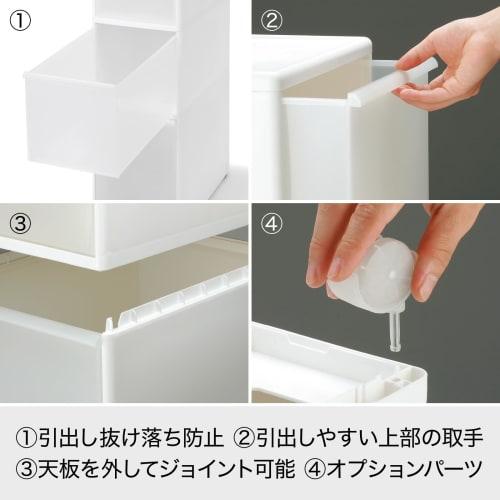 ①

②

③

④

①引出し抜け落ち防止 ②引出しやすい上部の取手
③天板を外してジョイント可能 ④オプションパーツ