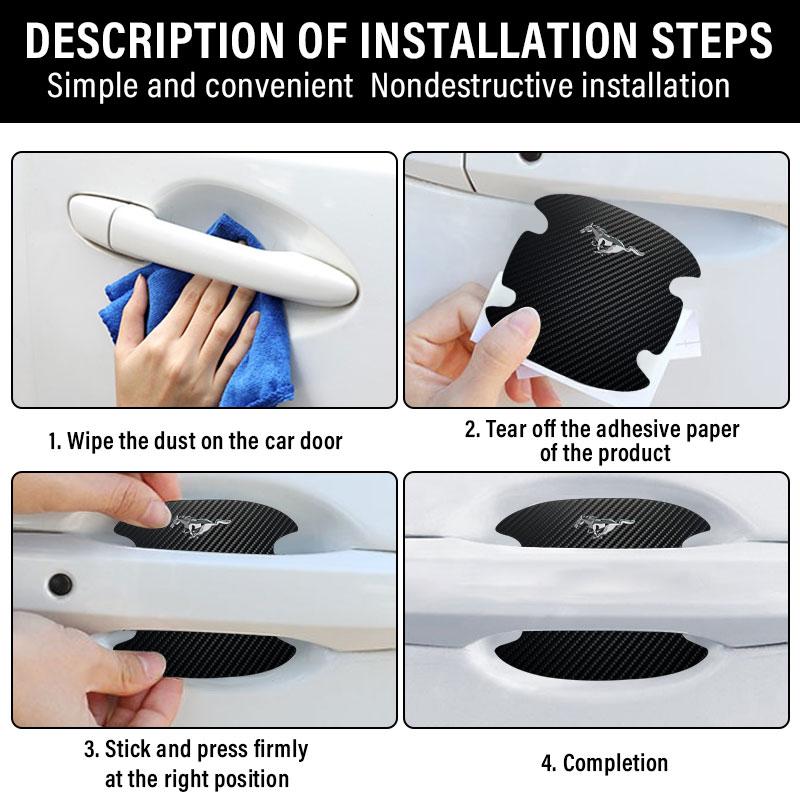 DESCRIPTION OF INSTALLATION STEPS
Simple and convenient Nondestructive installation

1. Wipe the dust on the car door

2. Tear off the adhesive paper of the product

3. Stick and press firmly at the right position

4. Completion