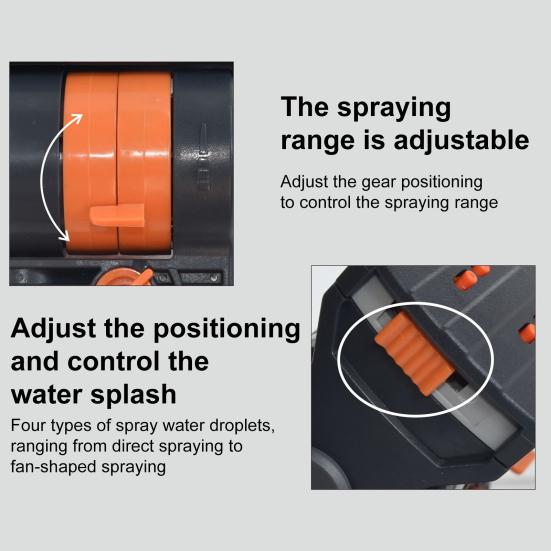 The spraying range is adjustable

Adjust the gear positioning to control the spraying range

Adjust the positioning and control the water splash

Four types of spray water droplets, ranging from direct spraying to fan-shaped spraying