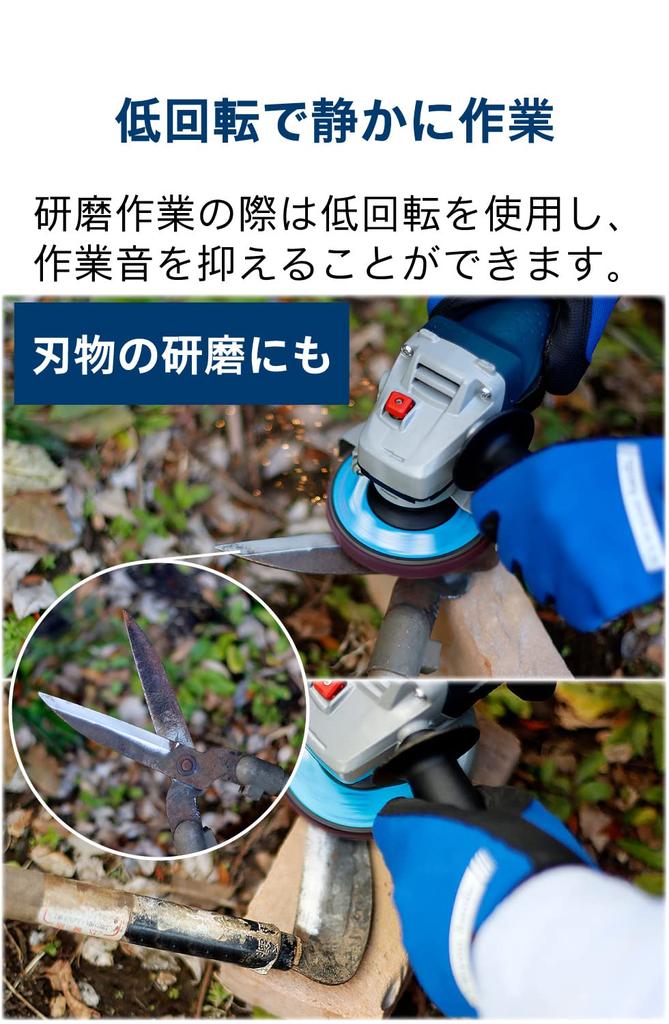 低回転で静かに作業

研磨作業の際は低回転を使用し、作業音を抑えることができます。

刃物の研磨にも