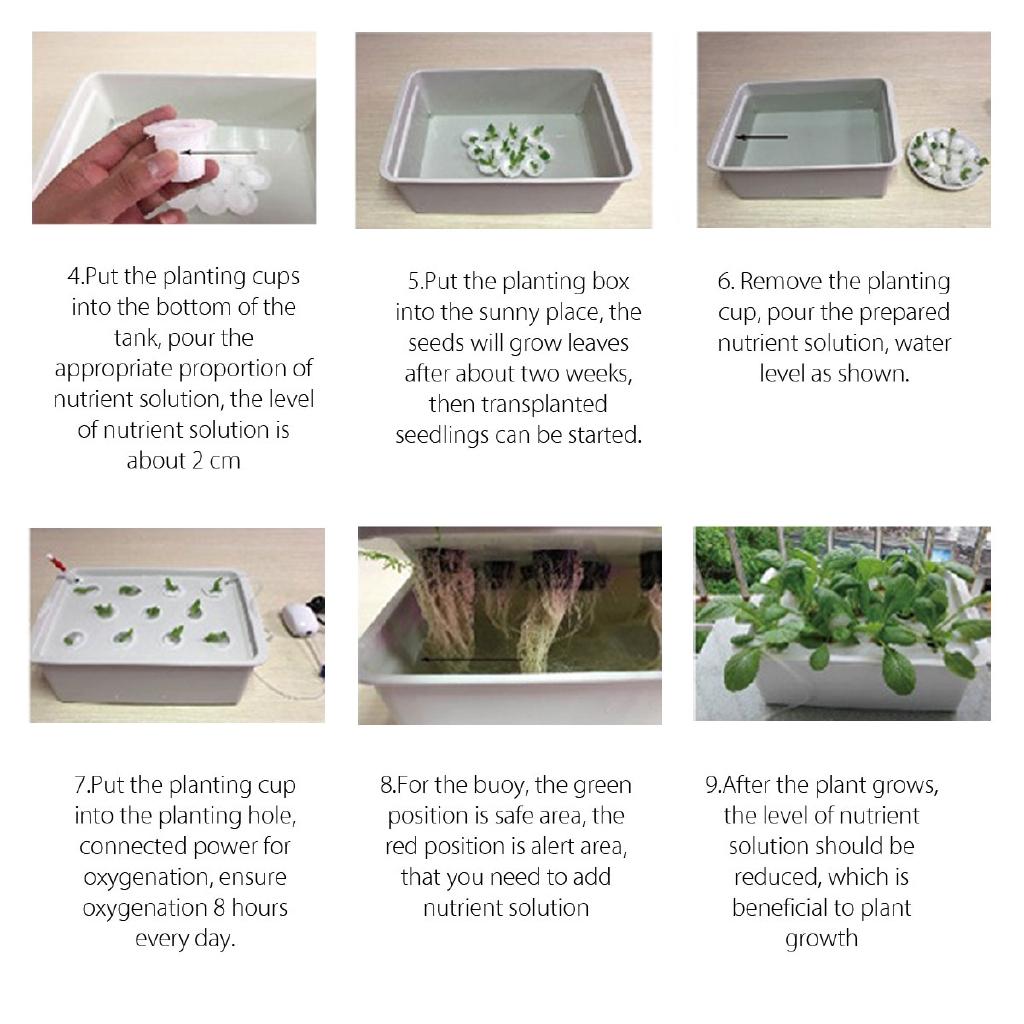 4.Put the planting cups into the bottom of the tank, pour the appropriate proportion of nutrient solution, the level of nutrient solution is about 2 cm

5.Put the planting box into the sunny place, the seeds will grow leaves after about two weeks, then transplanted seedlings can be started.

6. Remove the planting cup, pour the prepared nutrient solution, water level as shown.

7.Put the planting cup into the planting hole, connected power for oxygenation, ensure oxygenation 8 hours every day.

8.For the buoy, the green position is safe area, the red position is alert area, that you need to add nutrient solution

9.After the plant grows, the level of nutrient solution should be reduced, which is beneficial to plant growth