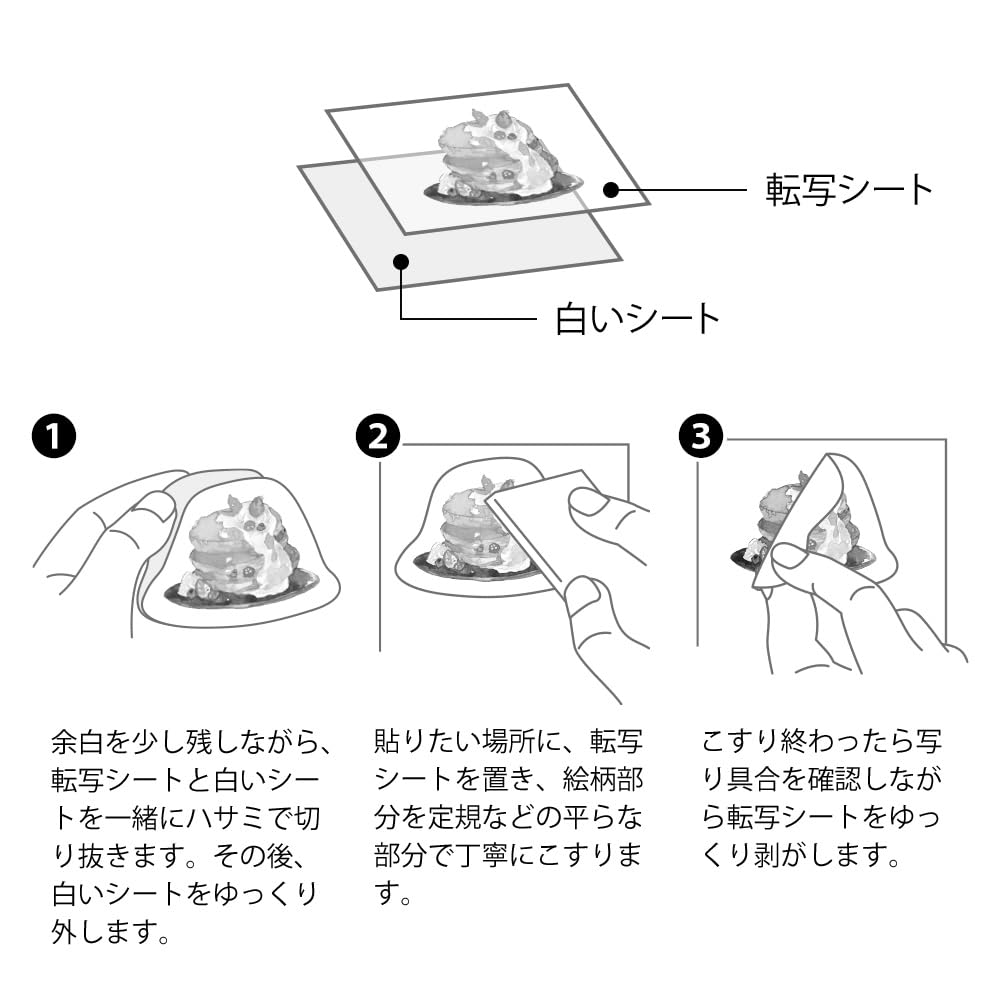 転写シート

白いシート

1

余白を少し残しながら、転写シートと白いシートを一緒にハサミで切り抜きます。その後、白いシートをゆっくり外します。

2

貼りたい場所に、転写シートを置き、絵柄部分を定規などの平らな部分で丁寧にこすります。

3

こすり終わったら写り具合を確認しながら転写シートをゆっくり剥がします。