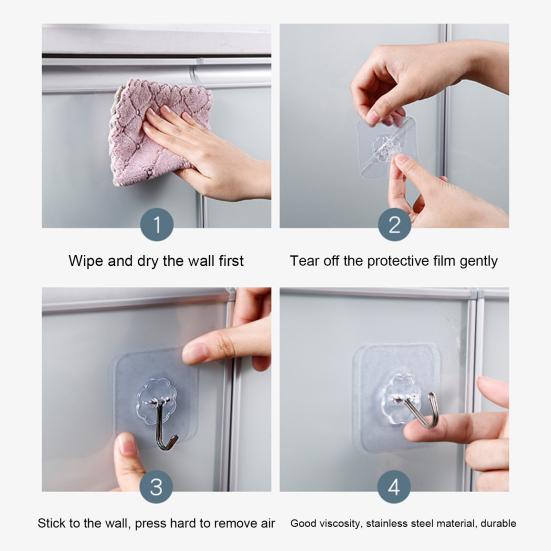 1

Wipe and dry the wall first

2

Tear off the protective film gently

3

Stick to the wall, press hard to remove air

4

Good viscosity, stainless steel material, durable