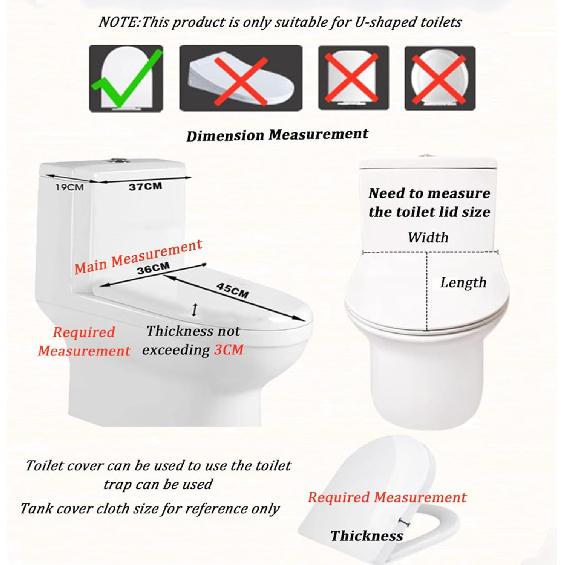 NOTE:This product is only suitable for U-shaped toilets

Dimension Measurement

19CM
37CM

Main Measurement
36CM
45CM

Required Measurement
Thickness not exceeding 3CM

Need to measure the toilet lid size
Width
Length

Toilet cover can be used to use the toilet trap can be used
Tank cover cloth size for reference only

Required Measurement
Thickness