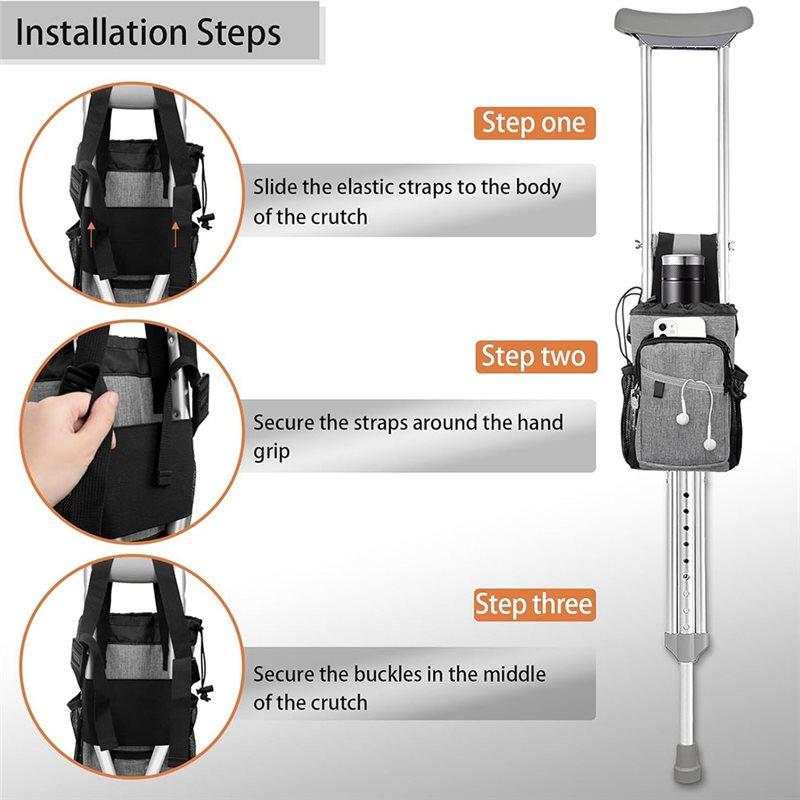 Installation Steps

Step one

Slide the elastic straps to the body of the crutch

Step two

Secure the straps around the hand grip

Step three

Secure the buckles in the middle of the crutch