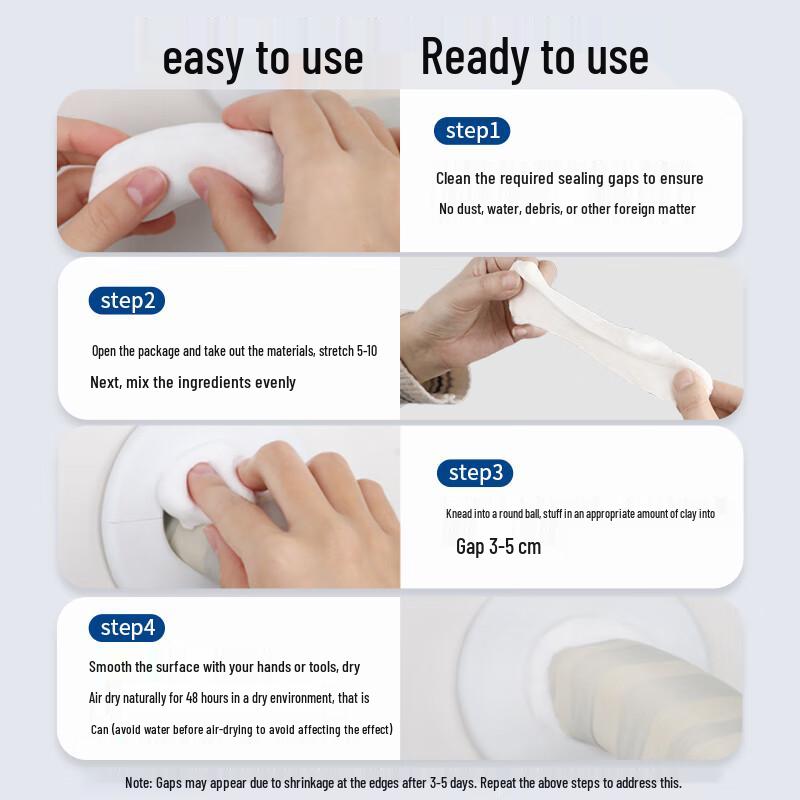 easy to use Ready to use

step1

Clean the required sealing gaps to ensure

No dust, water, debris, or other foreign matter

step2

Open the package and take out the materials, stretch 5-10

Next, mix the ingredients evenly

step3

Knead into a round ball, stuff in an appropriate amount of clay into

Gap 3-5 cm

step4

Smooth the surface with your hands or tools, dry

Air dry naturally for 48 hours in a dry environment, that is

Can (avoid water before air-drying to avoid affecting the effect)

Note: Gaps may appear due to shrinkage at the edges after 3-5 days. Repeat the above steps to address this.