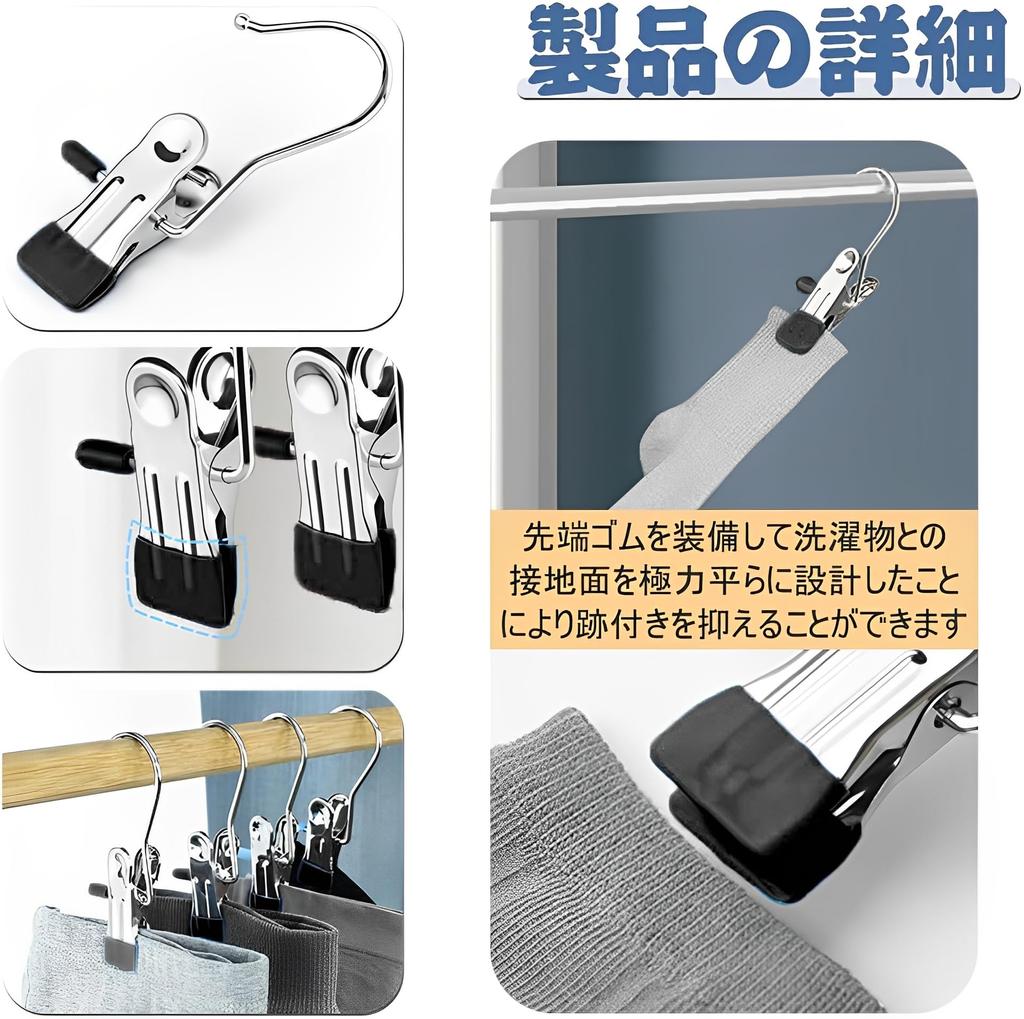 製品の詳細

先端ゴムを装備して洗濯物との接地面を極力平らに設計したことにより跡付きを抑えることができます