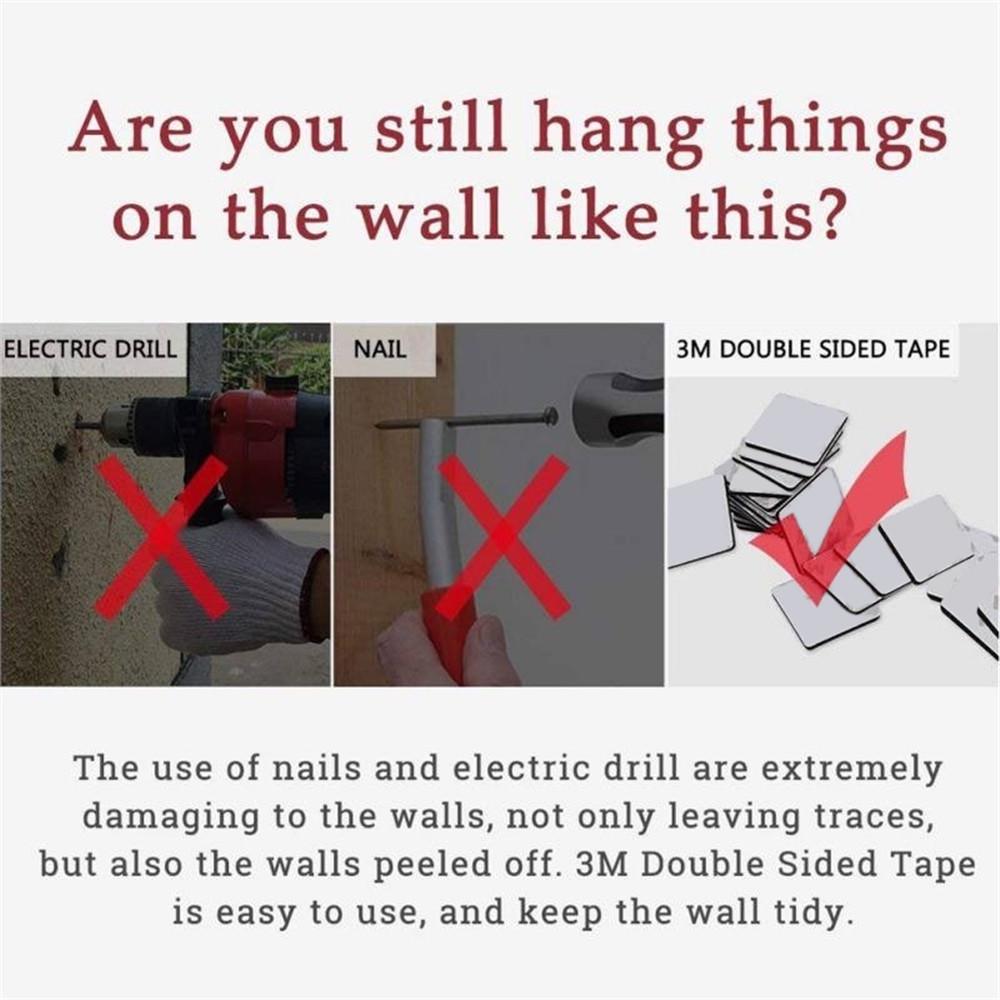 Are you still hang things on the wall like this?

ELECTRIC DRILL

NAIL

3M DOUBLE SIDED TAPE

The use of nails and electric drill are extremely damaging to the walls, not only leaving traces, but also the walls peeled off. 3M Double Sided Tape is easy to use, and keep the wall tidy.