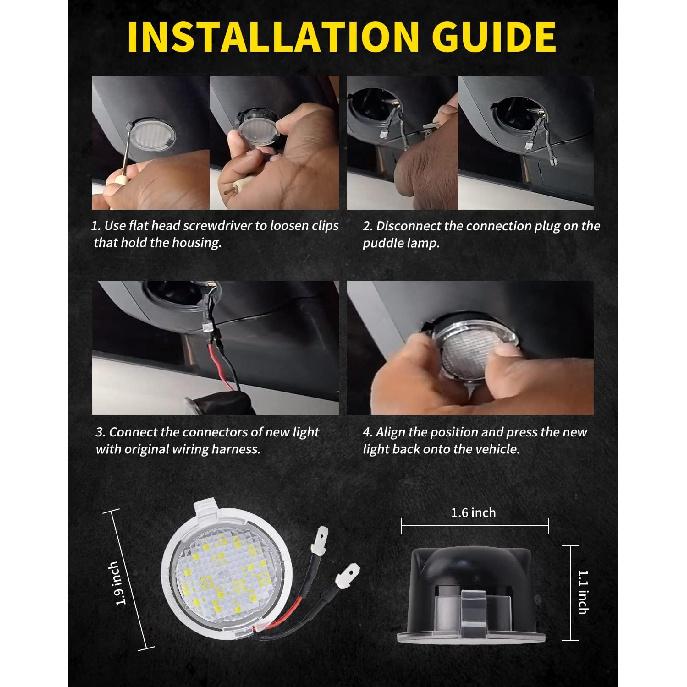 INSTALLATION GUIDE

1. Use flat head screwdriver to loosen clips that hold the housing.

2. Disconnect the connection plug on the puddle lamp.

3. Connect the connectors of new light with original wiring harness.

4. Align the position and press the new light back onto the vehicle.

1.9 inch

1.6 inch

1.1 inch