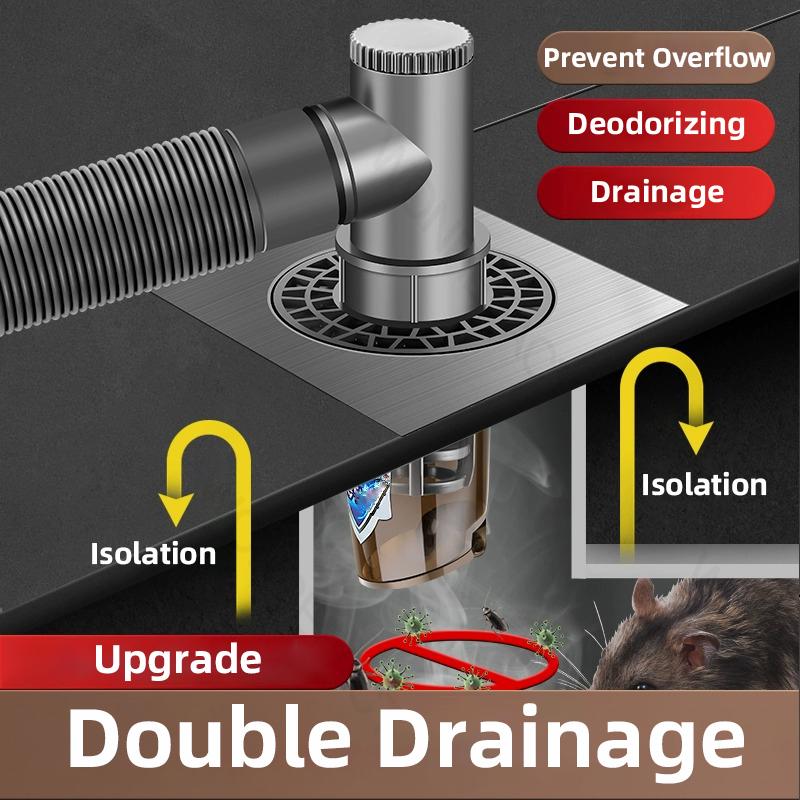 Prevent Overflow
Deodorizing
Drainage
Isolation
Isolation
Upgrade
Double Drainage