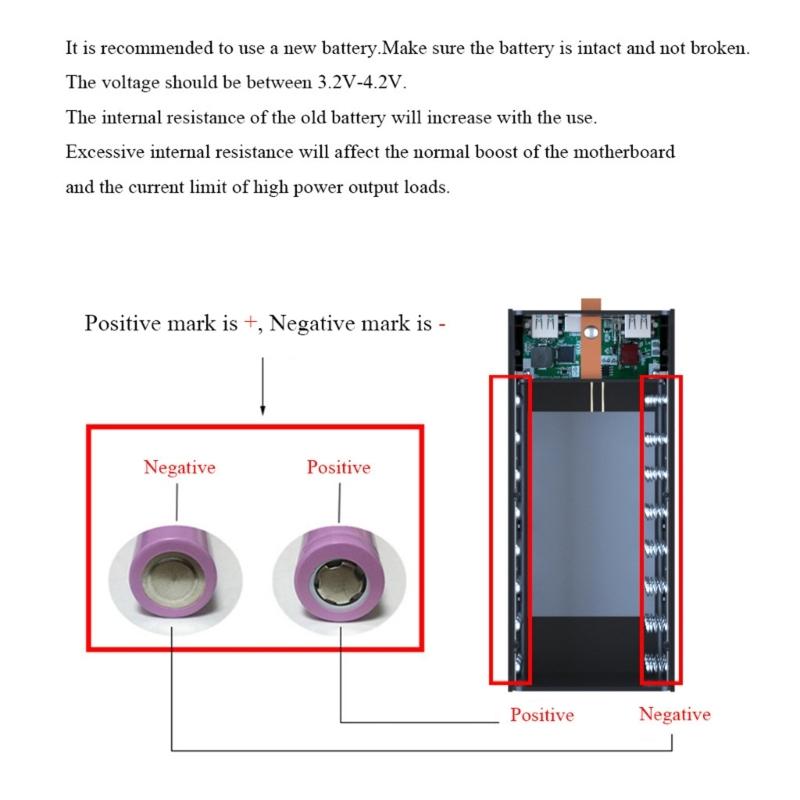 It is recommended to use a new battery.Make sure the battery is intact and not broken.
The voltage should be between 3.2V-4.2V.
The internal resistance of the old battery will increase with the use.
Excessive internal resistance will affect the normal boost of the motherboard
and the current limit of high power output loads.

Positive mark is +, Negative mark is -

Negative

Positive

Positive

Negative