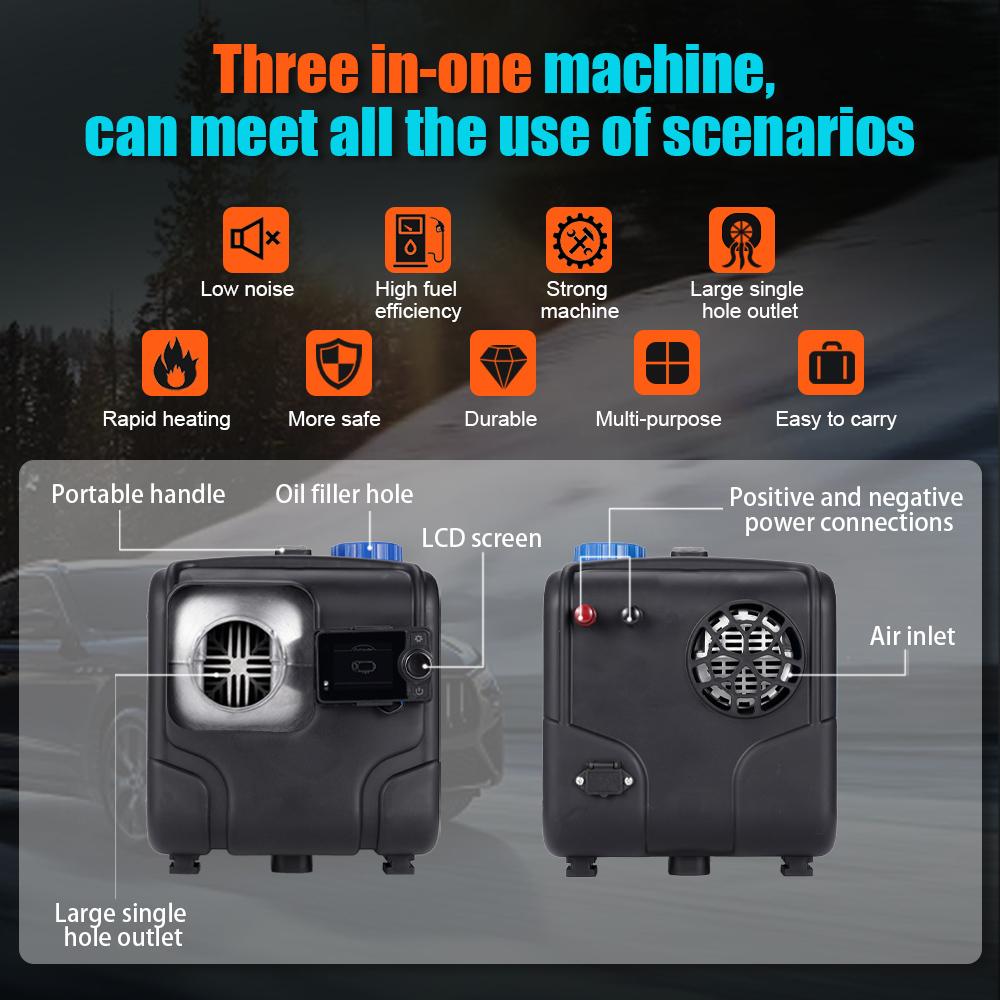 Three in-one machine, can meet all the use of scenarios

Low noise

High fuel efficiency

Strong machine

Large single hole outlet

Rapid heating

More safe

Durable

Multi-purpose

Easy to carry

Portable handle

Oil filler hole

LCD screen

Positive and negative power connections

Air inlet

Large single hole outlet