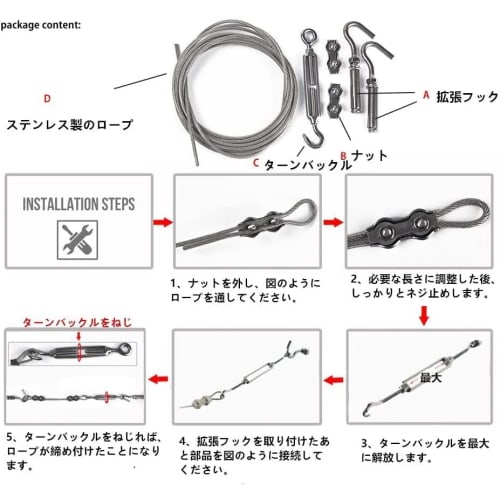 package content:

D

ステンレス製のロープ

A 拡張フック

B ナット

C ターンバックル

INSTALLATION STEPS

1、ナットを外し、図のようにロープを通してください。

2、必要な長さに調整した後、しっかりとネジ止めします。

最大

3、ターンバックルを最大に解放します。

4、拡張フックを取り付けたあと部品を図のように接続してください。

ターンバックルをねじ

5、ターンバックルをねじれば、ロープが締め付けたことになります。