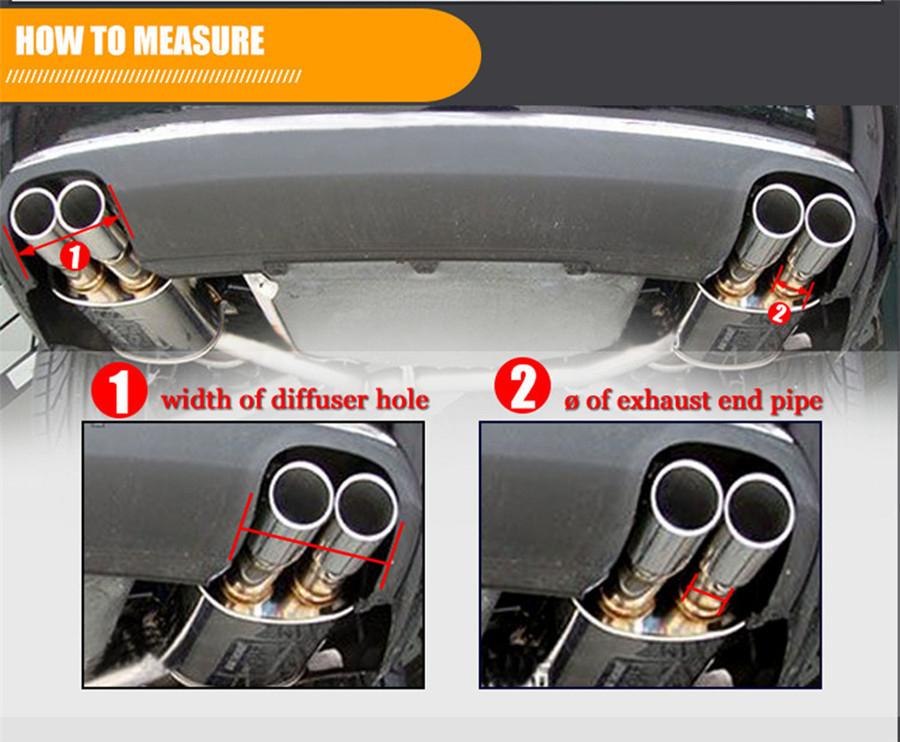 HOW TO MEASURE

1

2

1 width of diffuser hole

2 ø of exhaust end pipe