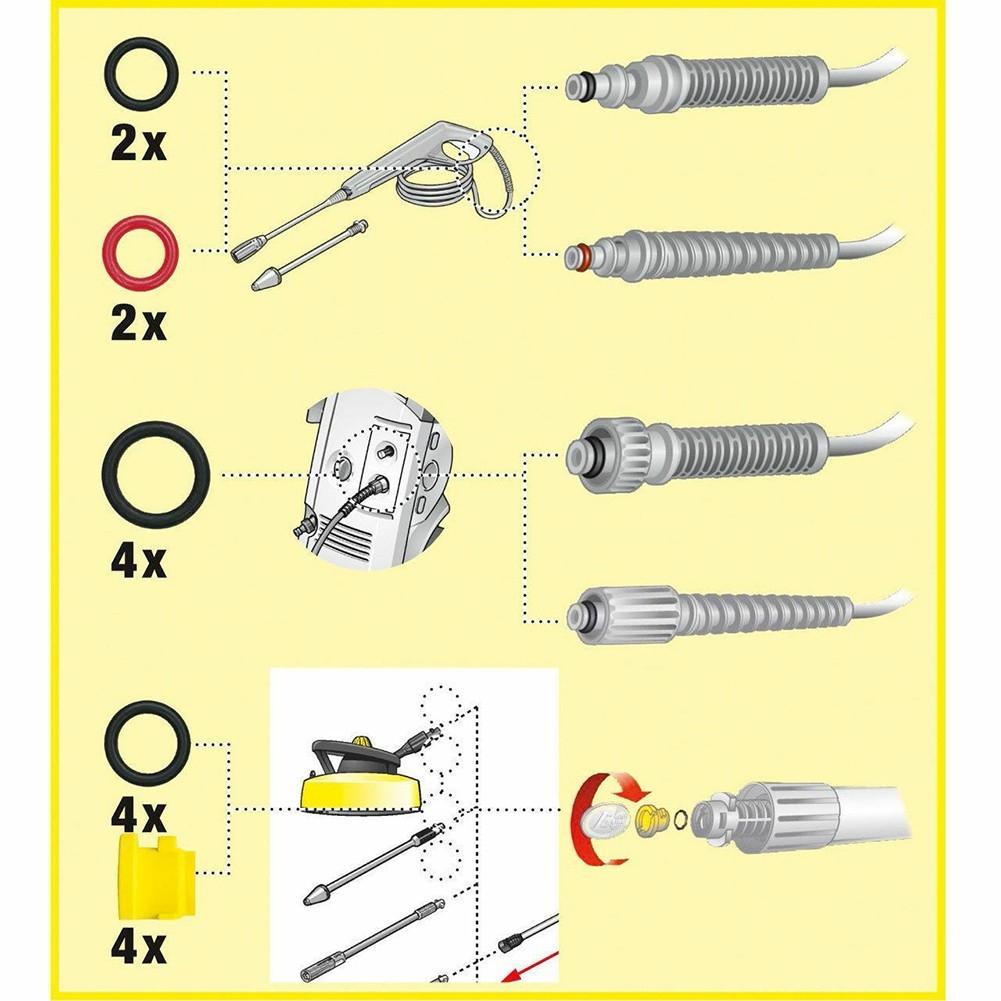 2x

2x

4x

4x

4x