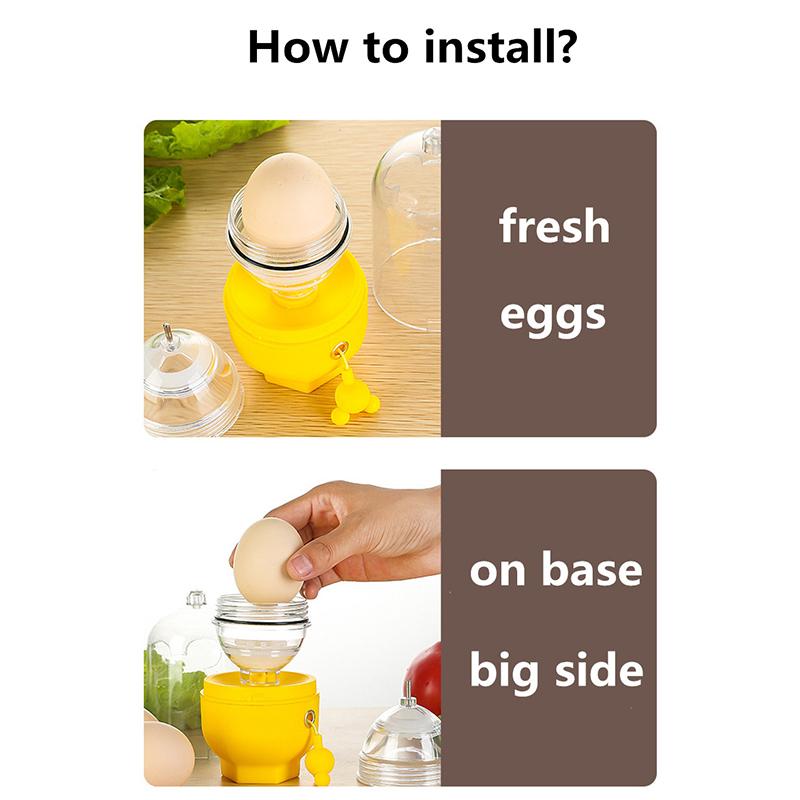 How to install?

fresh eggs

on base big side